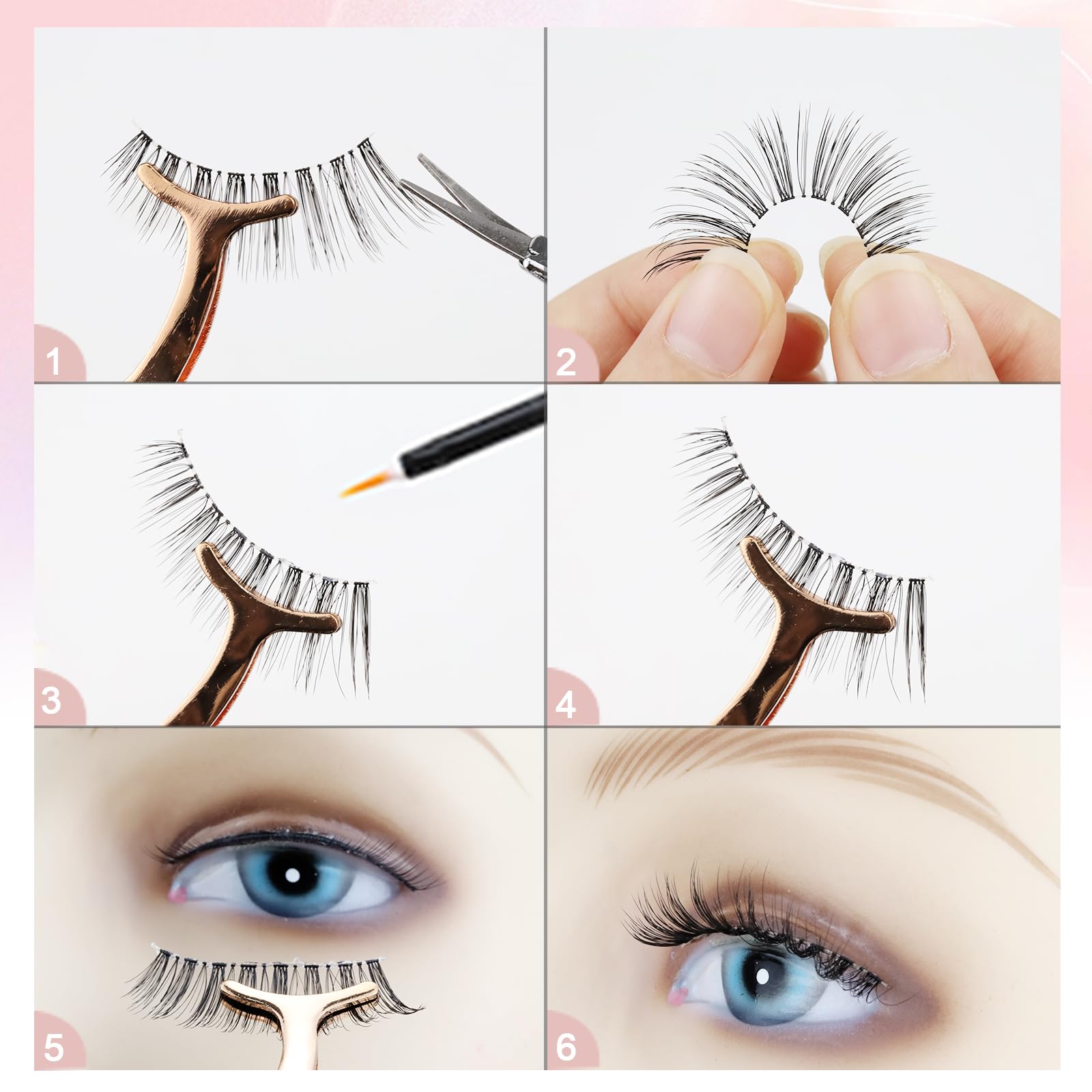 1

2

3

4

5

6