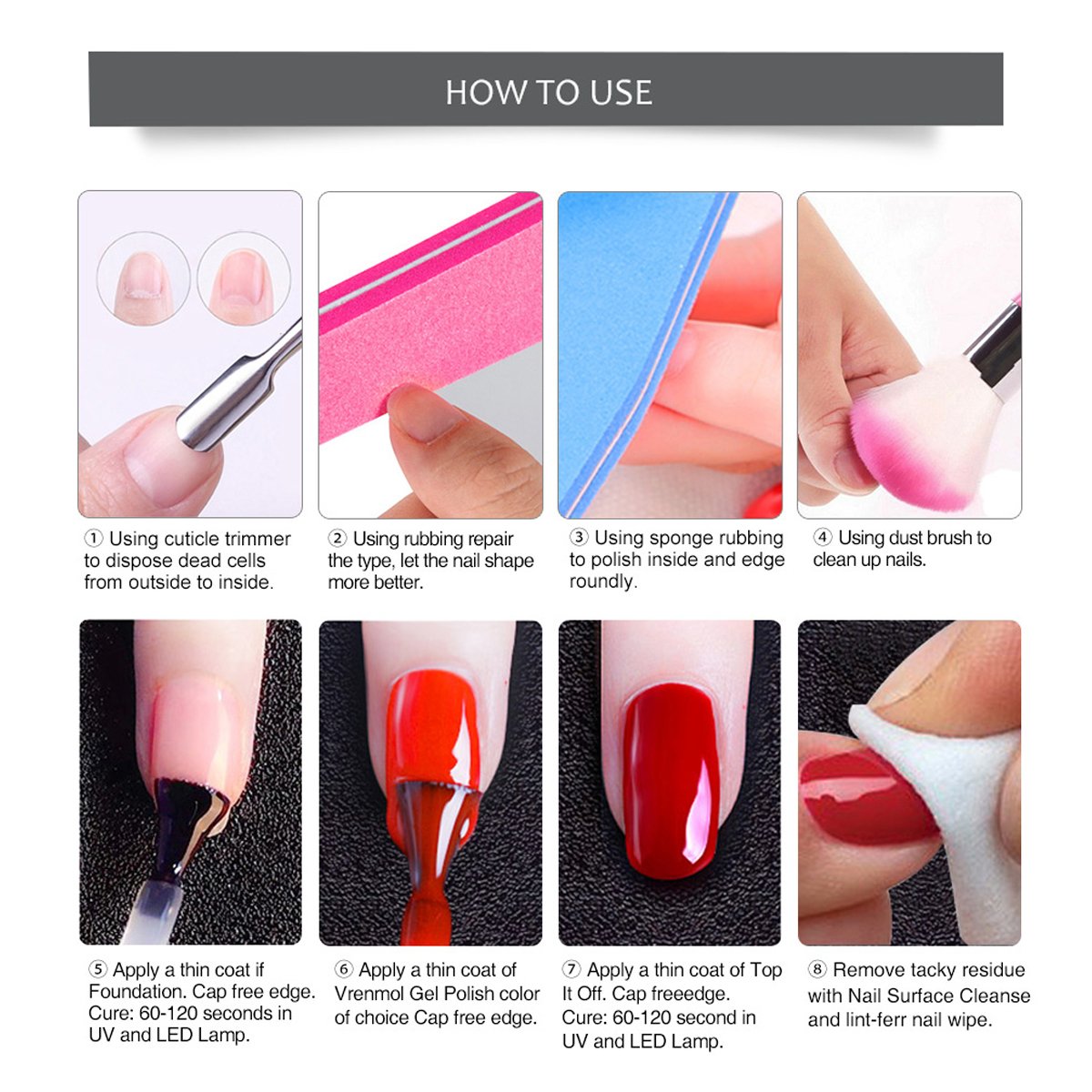 HOW TO USE

① Using cuticle trimmer to dispose dead cells from outside to inside.

② Using rubbing repair the type, let the nail shape more better.

③ Using sponge rubbing to polish inside and edge roundly.

④ Using dust brush to clean up nails.

⑤ Apply a thin coat if Foundation. Cap free edge. Cure: 60-120 seconds in UV and LED Lamp.

⑥ Apply a thin coat of Vrenmol Gel Polish color of choice Cap free edge.

⑦ Apply a thin coat of Top It Off. Cap freeedge. Cure: 60-120 second in UV and LED Lamp.

⑧ Remove tacky residue with Nail Surface Cleanse and lint-ferr nail wipe.