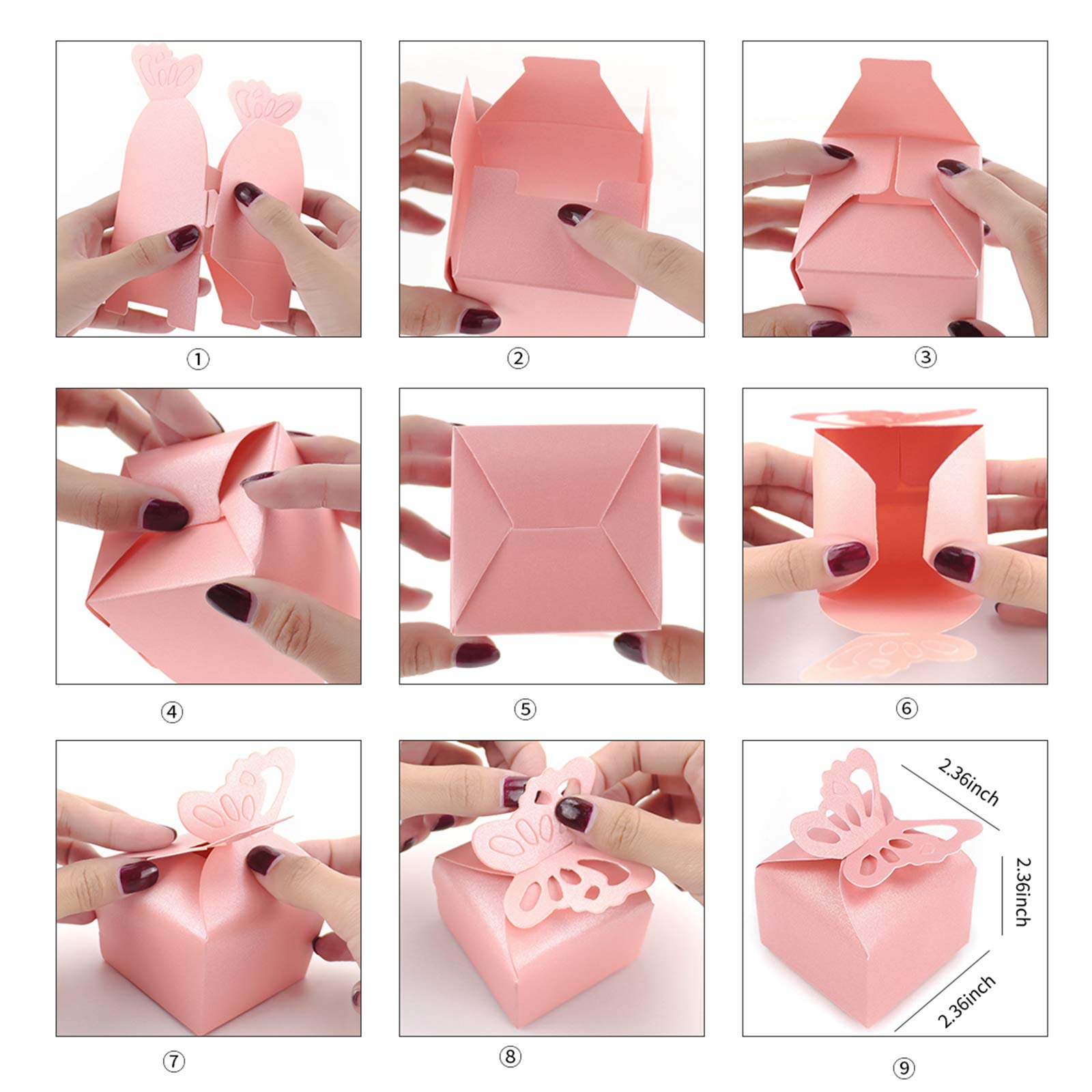 ①

②

③

④

⑤

⑥

⑦

⑧

2.36inch

2.36inch

2.36inch

⑨