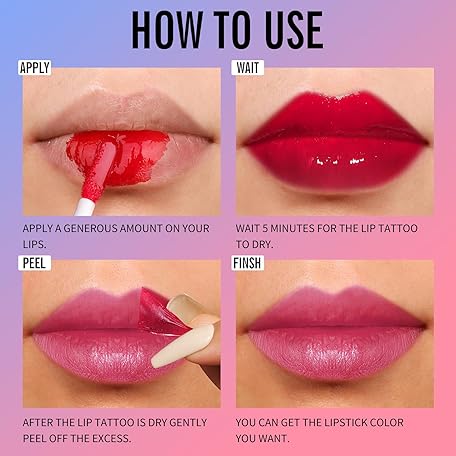 HOW TO USE

APPLY

APPLY A GENEROUS AMOUNT ON YOUR LIPS.

WAIT

WAIT 5 MINUTES FOR THE LIP TATTOO TO DRY.

PEEL

AFTER THE LIP TATTOO IS DRY GENTLY PEEL OFF THE EXCESS.

FINSH

YOU CAN GET THE LIPSTICK COLOR YOU WANT.