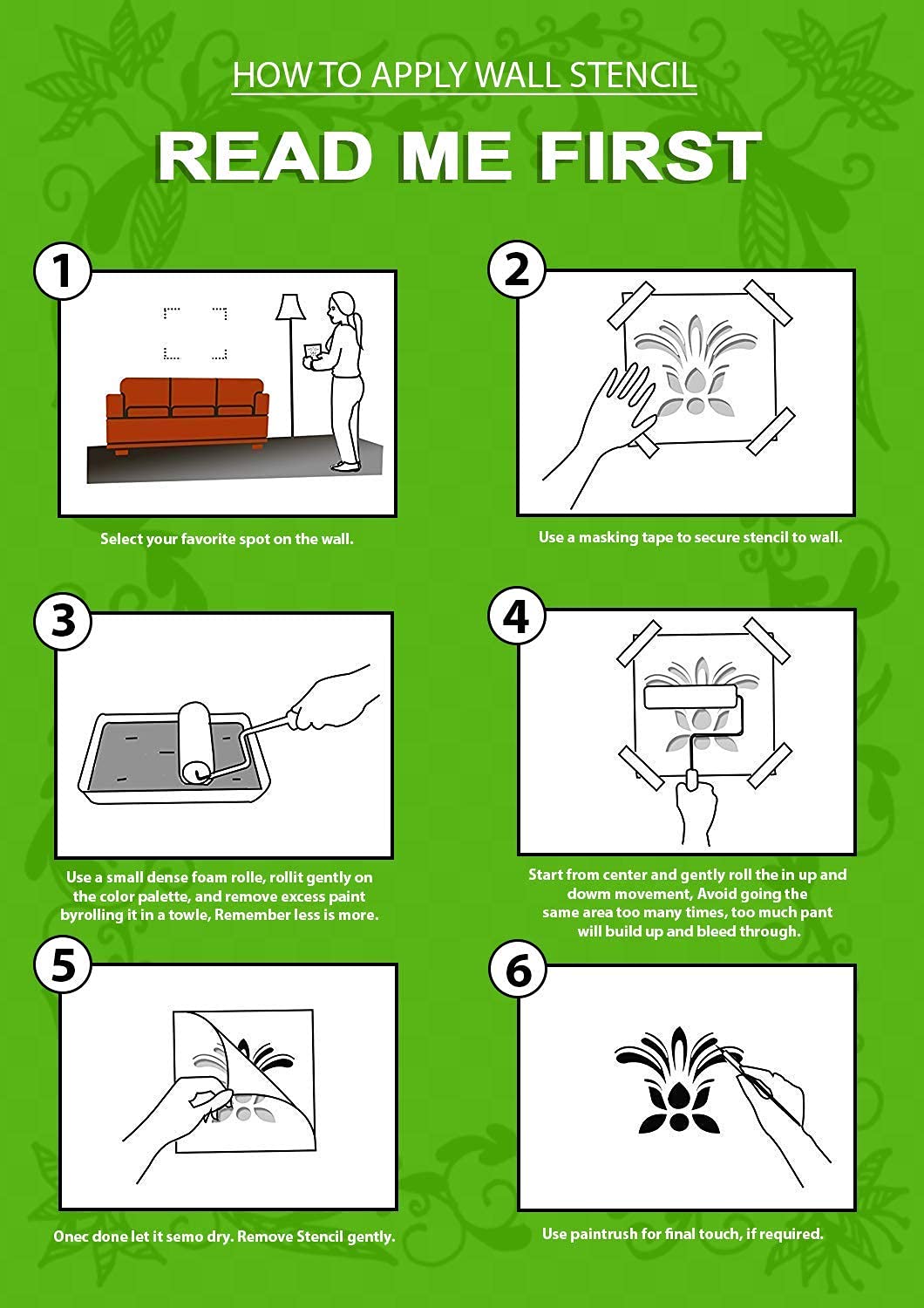 HOW TO APPLY WALL STENCIL

READ ME FIRST

1

Select your favorite spot on the wall.

2

Use a masking tape to secure stencil to wall.

3

Use a small dense foam rolle, rollit gently on the color palette, and remove excess paint byrolling it in a towle, Remember less is more.

4

Start from center and gently roll the in up and dowm movement, Avoid going the same area too many times, too much pant will build up and bleed through.

5

Onec done let it semo dry. Remove Stencil gently.

6

Use paintrush for final touch, if required.