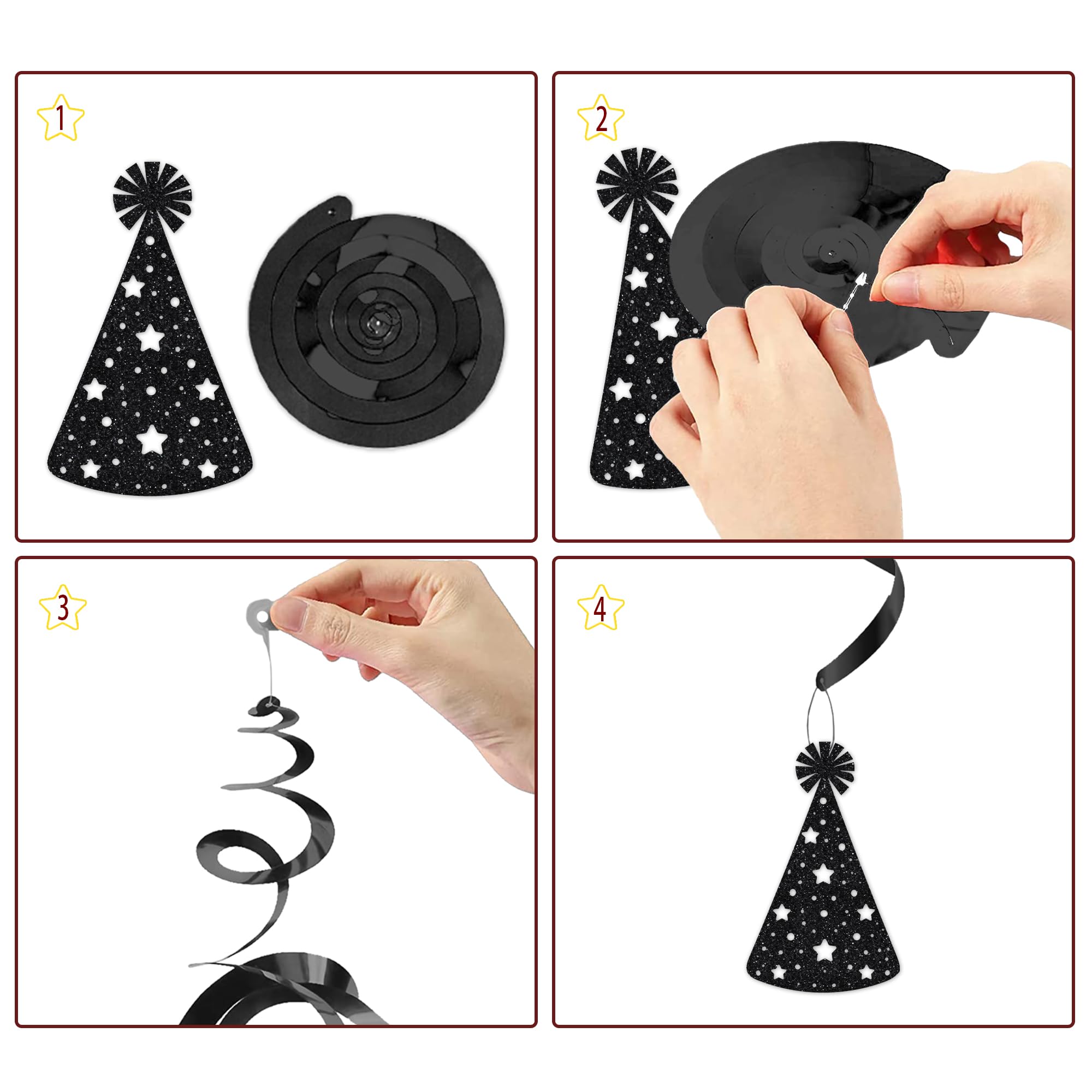 1

2

3

4