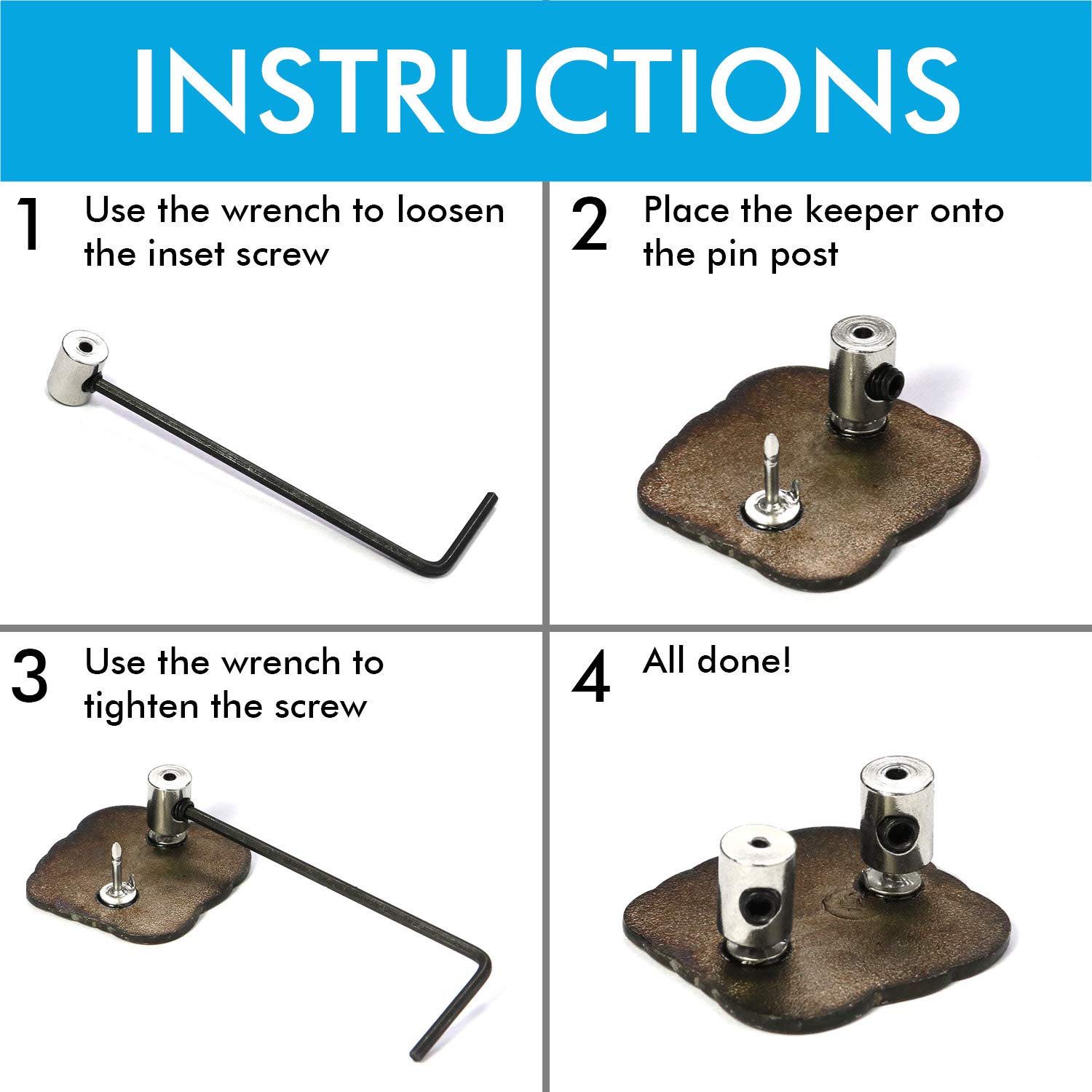 INSTRUCTIONS

1 Use the wrench to loosen the inset screw

2 Place the keeper onto the pin post

3 Use the wrench to tighten the screw

4 All done!