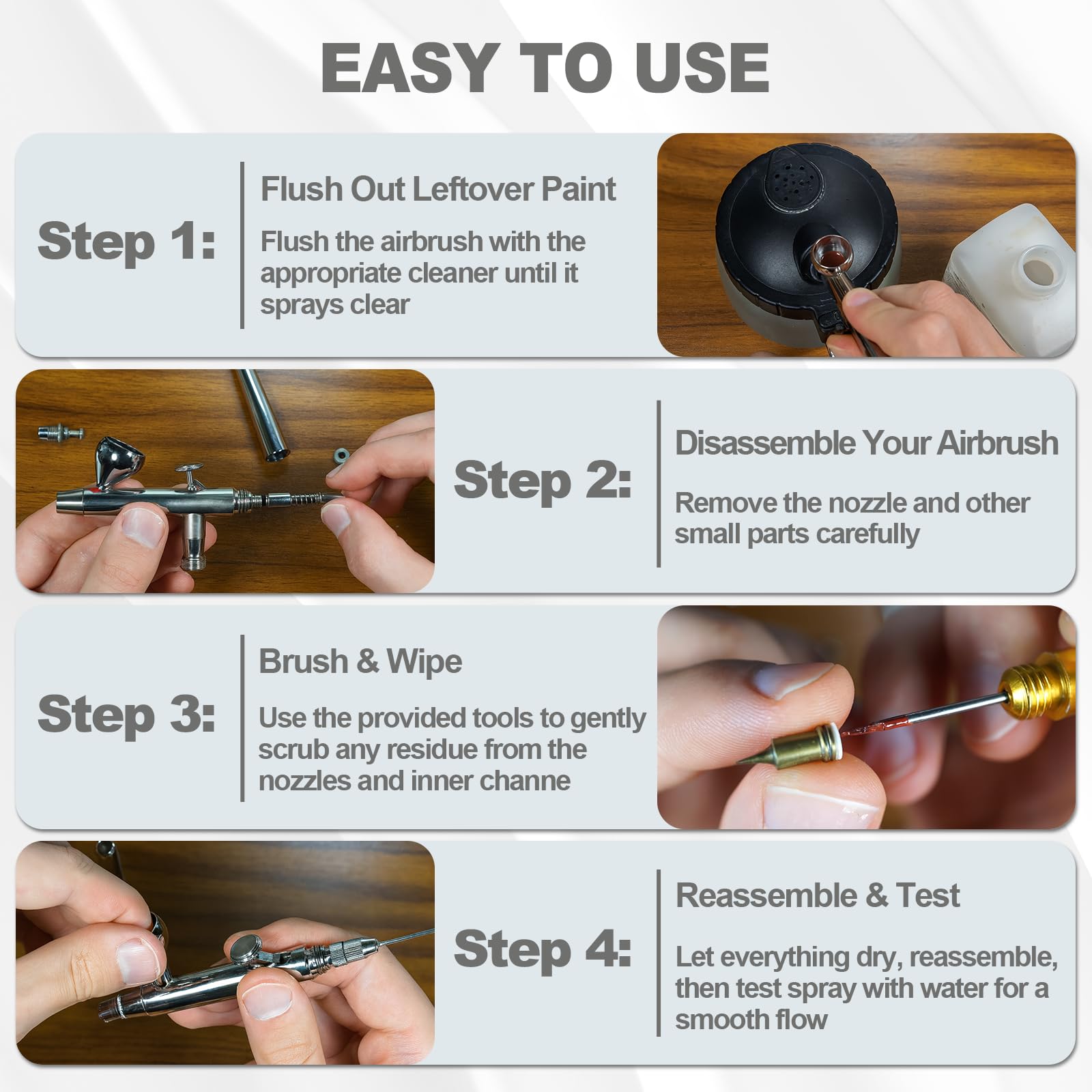 EASY TO USE

Step 1:

Flush Out Leftover Paint

Flush the airbrush with the appropriate cleaner until it sprays clear

Step 2:

Disassemble Your Airbrush

Remove the nozzle and other small parts carefully

Step 3:

Brush & Wipe

Use the provided tools to gently scrub any residue from the nozzles and inner channe

Step 4:

Reassemble & Test

Let everything dry, reassemble, then test spray with water for a smooth flow