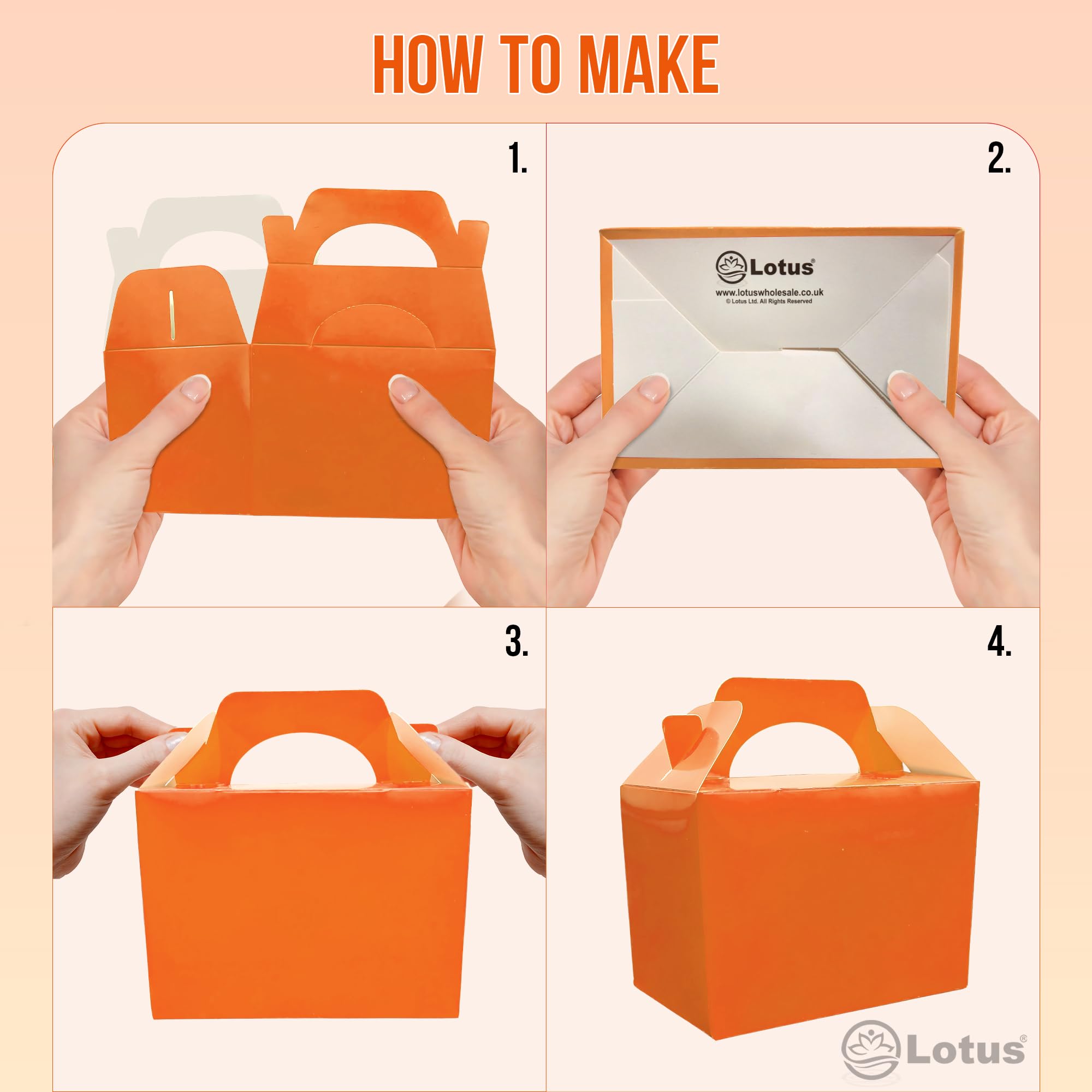 HOW TO MAKE

1.

2.

Lotus®
www.lotuswholesale.co.uk
© Lotus Ltd. All Rights Reserved

3.

4.

Lotus®