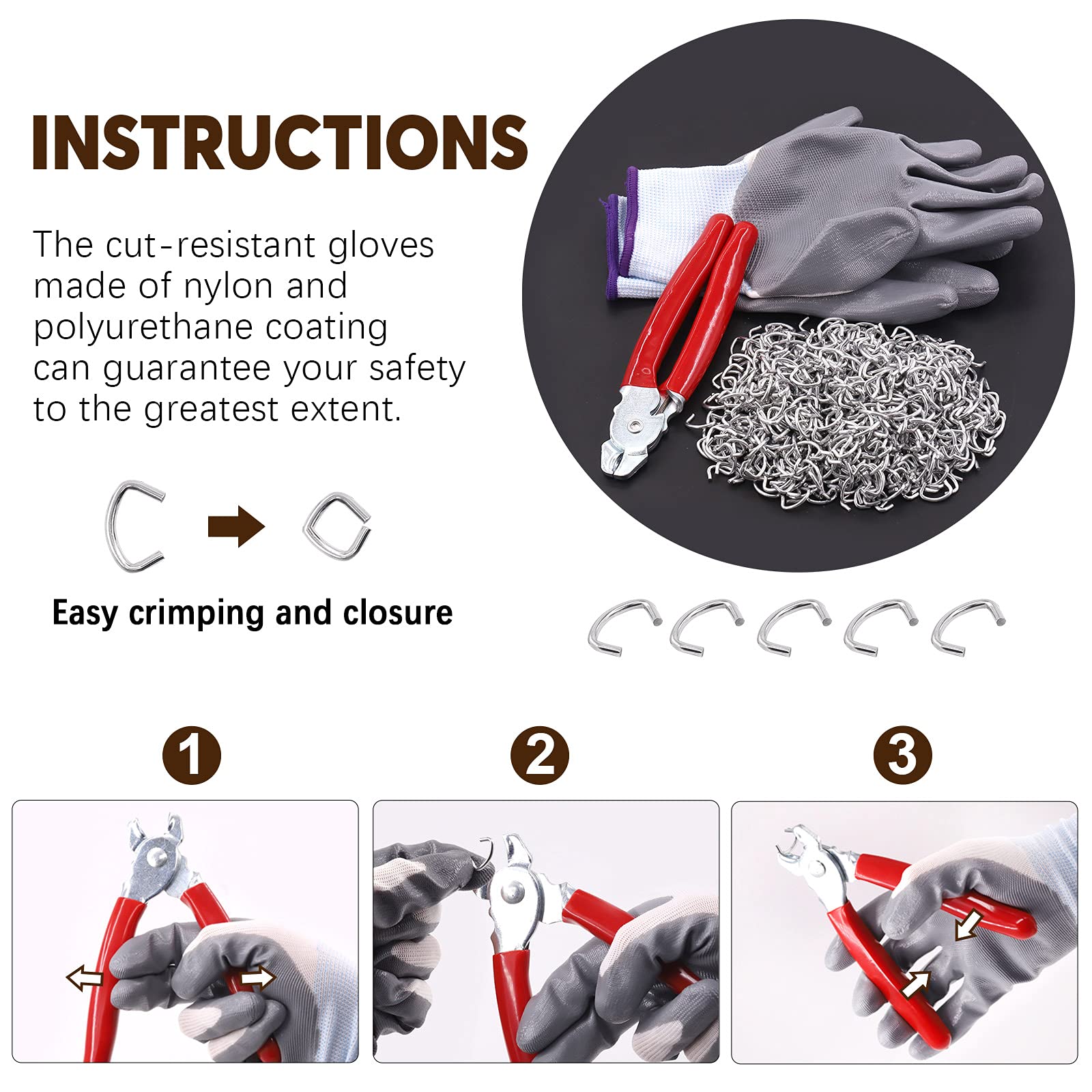 INSTRUCTIONS

The cut-resistant gloves made of nylon and polyurethane coating can guarantee your safety to the greatest extent.

Easy crimping and closure

1

2

3