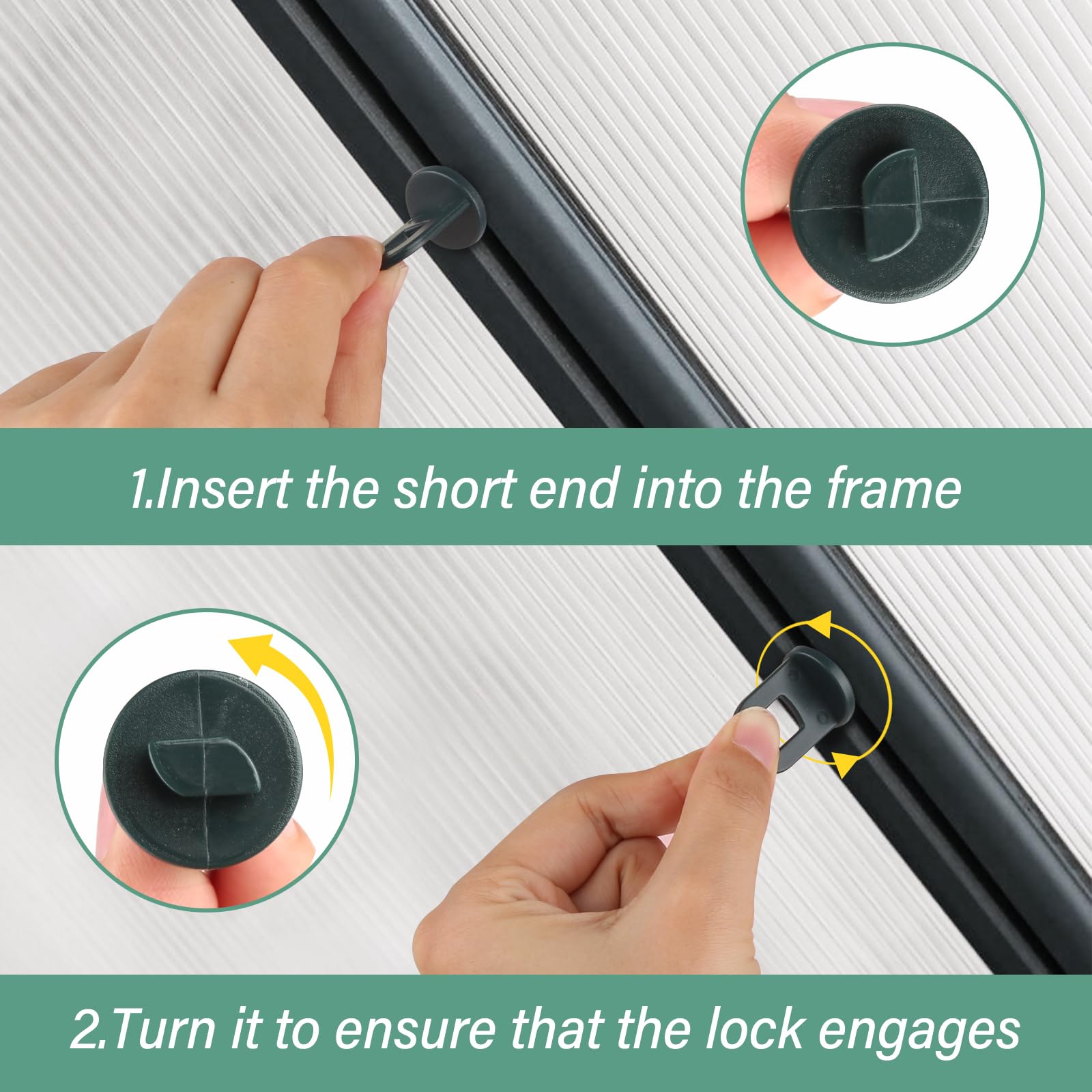 1.Insert the short end into the frame

2.Turn it to ensure that the lock engages