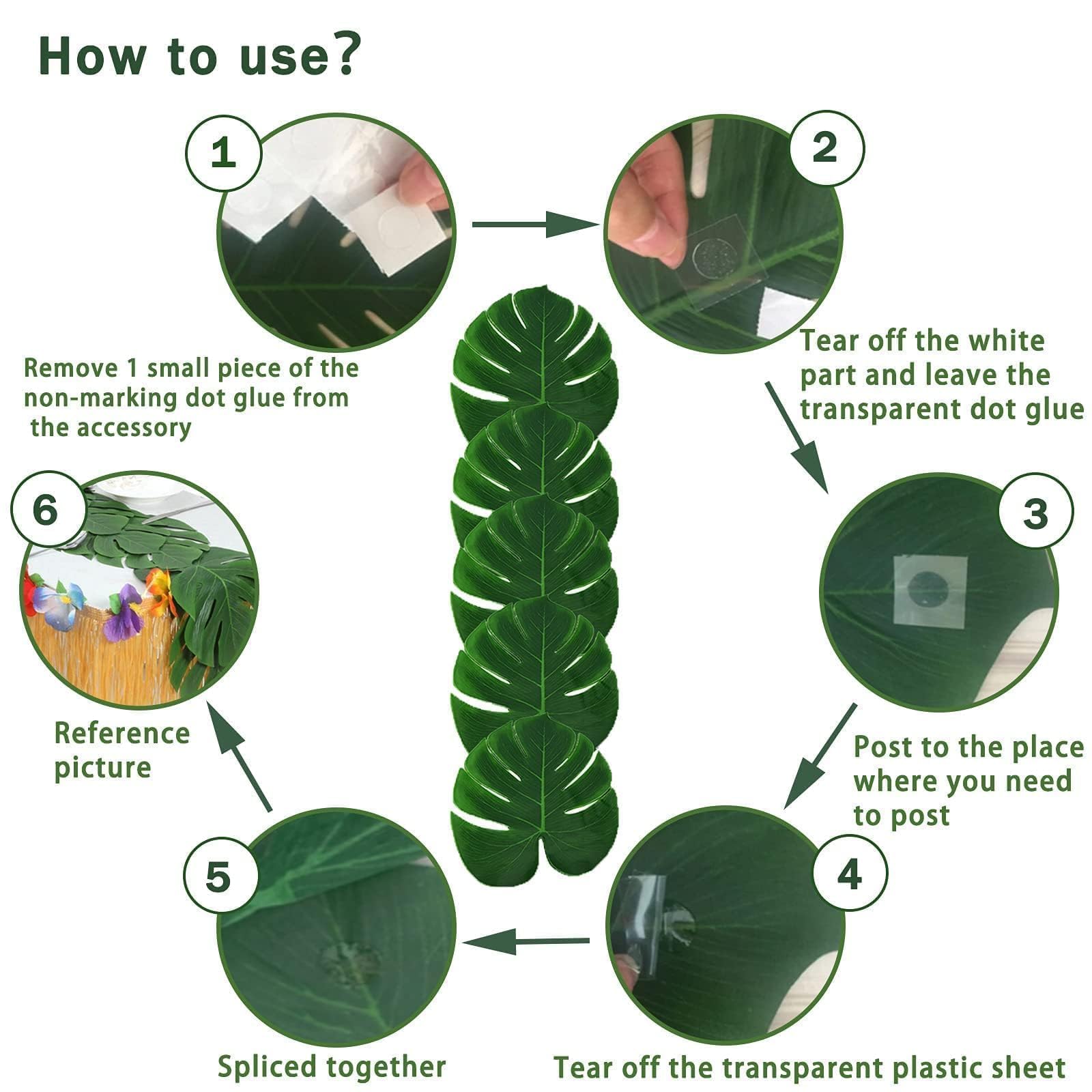 How to use?

1

Remove 1 small piece of the non-marking dot glue from the accessory

2

Tear off the white part and leave the transparent dot glue

3

Post to the place where you need to post

4

Tear off the transparent plastic sheet

5

Spliced together

6

Reference picture