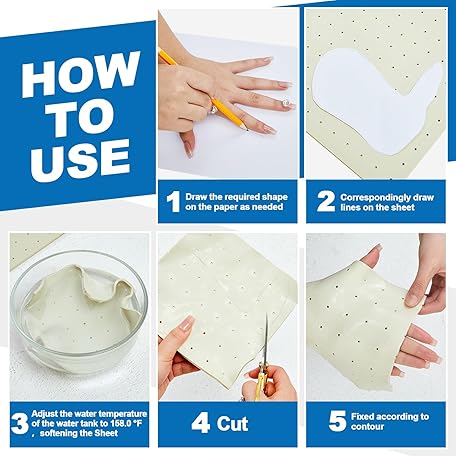 HOW TO USE

1 Draw the required shape on the paper as needed

2 Correspondingly draw lines on the sheet

3 Adjust the water temperature of the water tank to 158.0 °F , softening the Sheet

4 Cut

5 Fixed according to contour