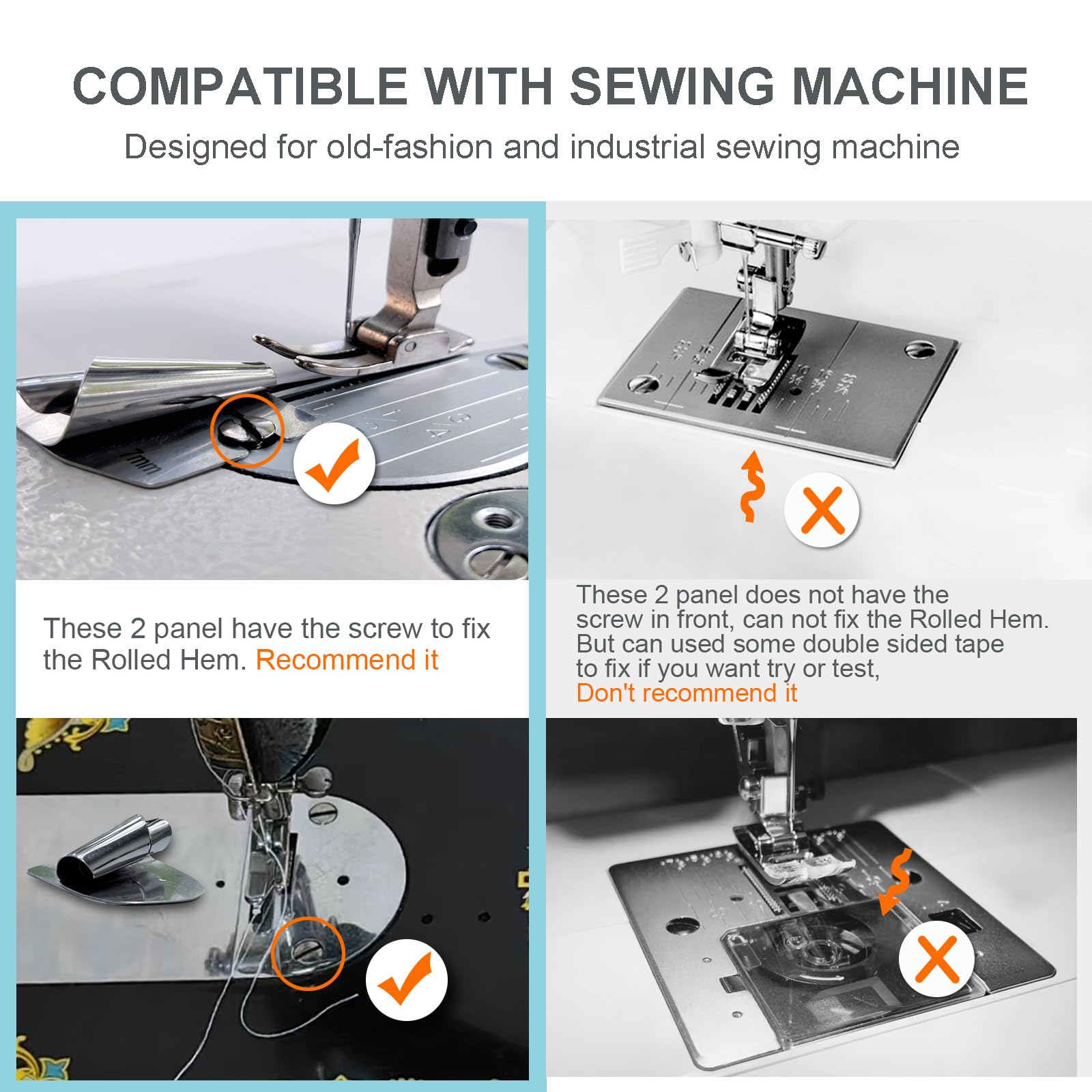 COMPATIBLE WITH SEWING MACHINE

Designed for old-fashion and industrial sewing machine

7mm

These 2 panel have the screw to fix the Rolled Hem. Recommend it

These 2 panel does not have the screw in front, can not fix the Rolled Hem. But can used some double sided tape to fix if you want try or test, Don't recommend it