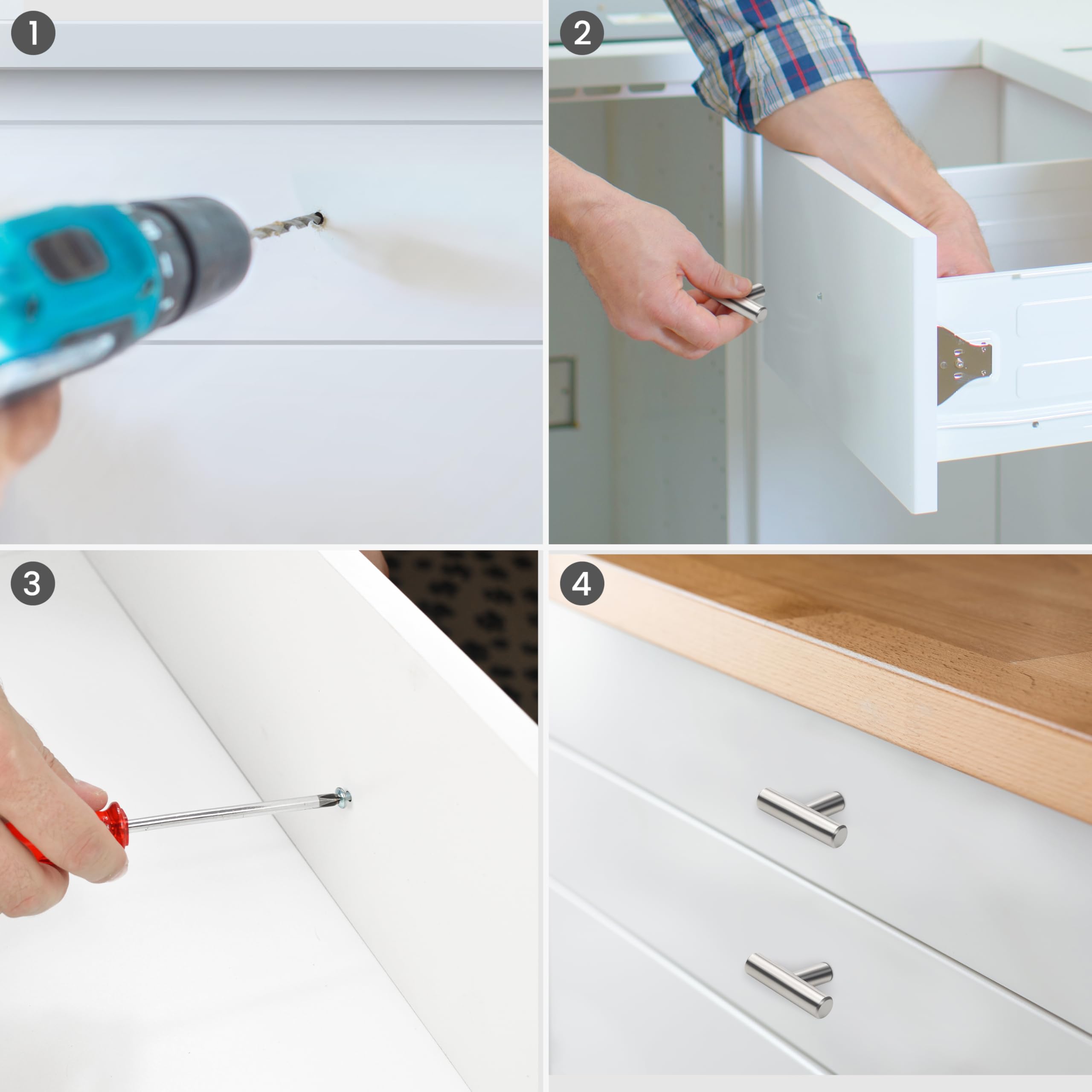 1

2

3

4