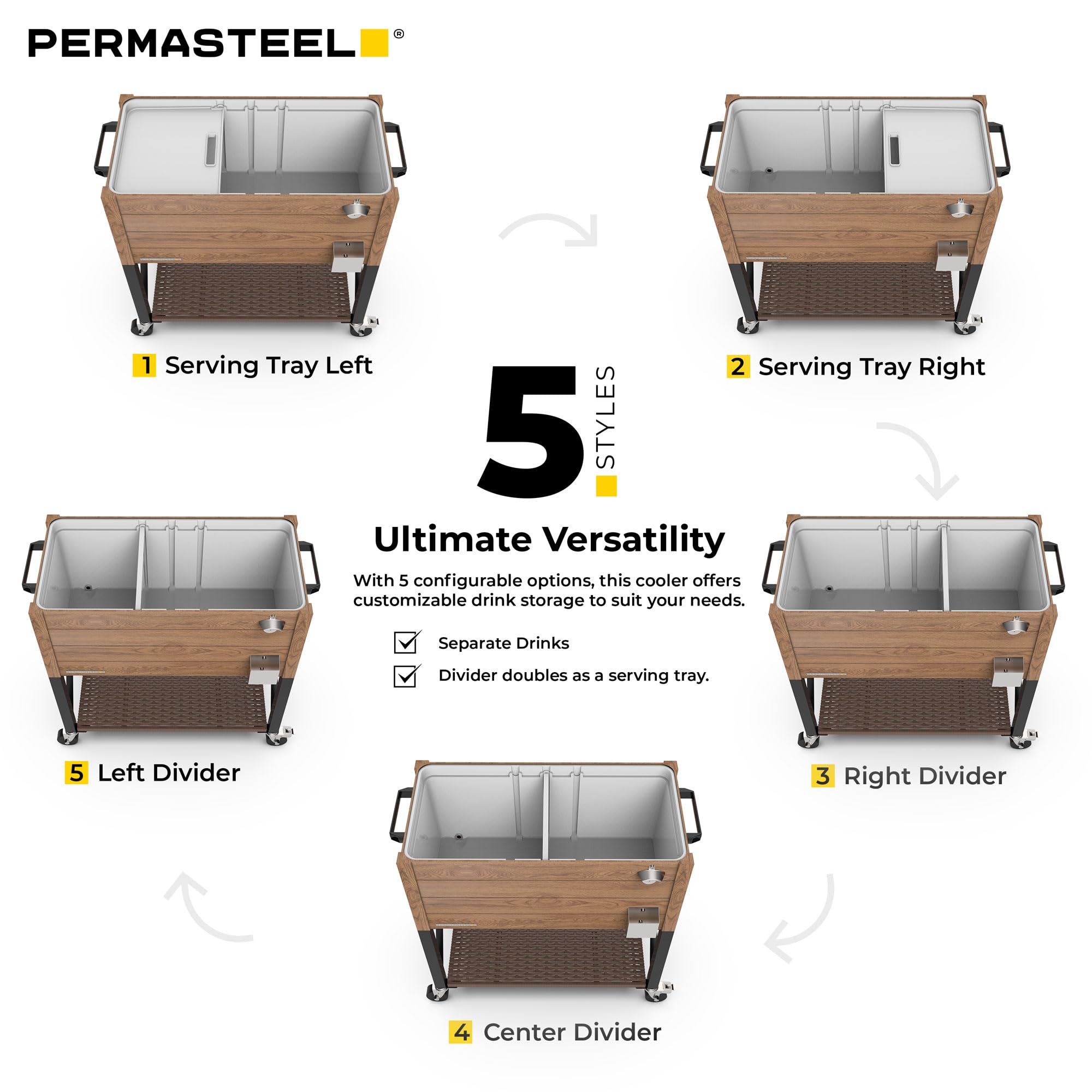 PERMASTEEL®

1 Serving Tray Left

2 Serving Tray Right

5 STYLES

Ultimate Versatility

With 5 configurable options, this cooler offers customizable drink storage to suit your needs.

Separate Drinks

Divider doubles as a serving tray.

5 Left Divider

3 Right Divider

4 Center Divider