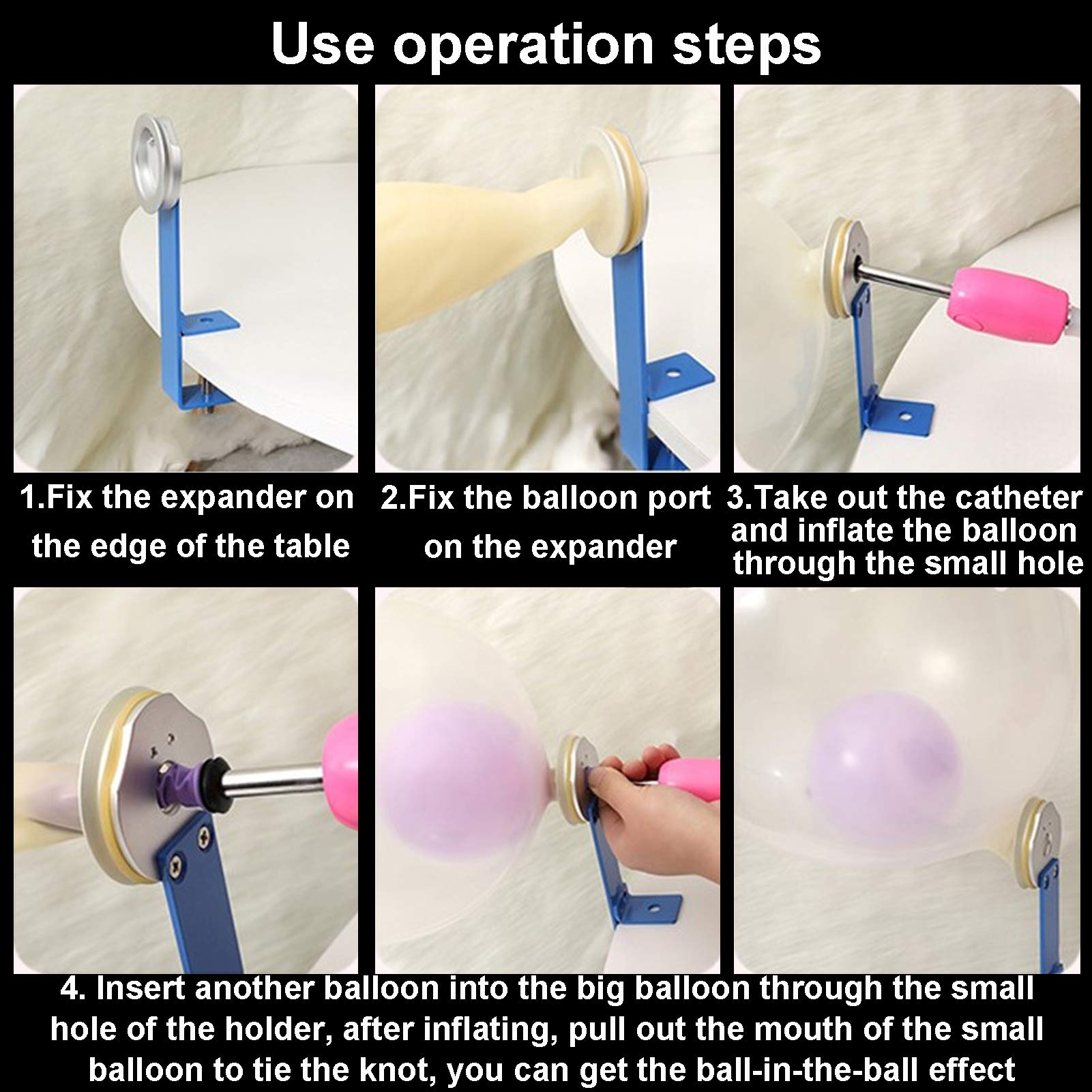 Use operation steps

1.Fix the expander on the edge of the table

2.Fix the balloon port on the expander

3.Take out the catheter and inflate the balloon through the small hole

4. Insert another balloon into the big balloon through the small hole of the holder, after inflating, pull out the mouth of the small balloon to tie the knot, you can get the ball-in-the-ball effect