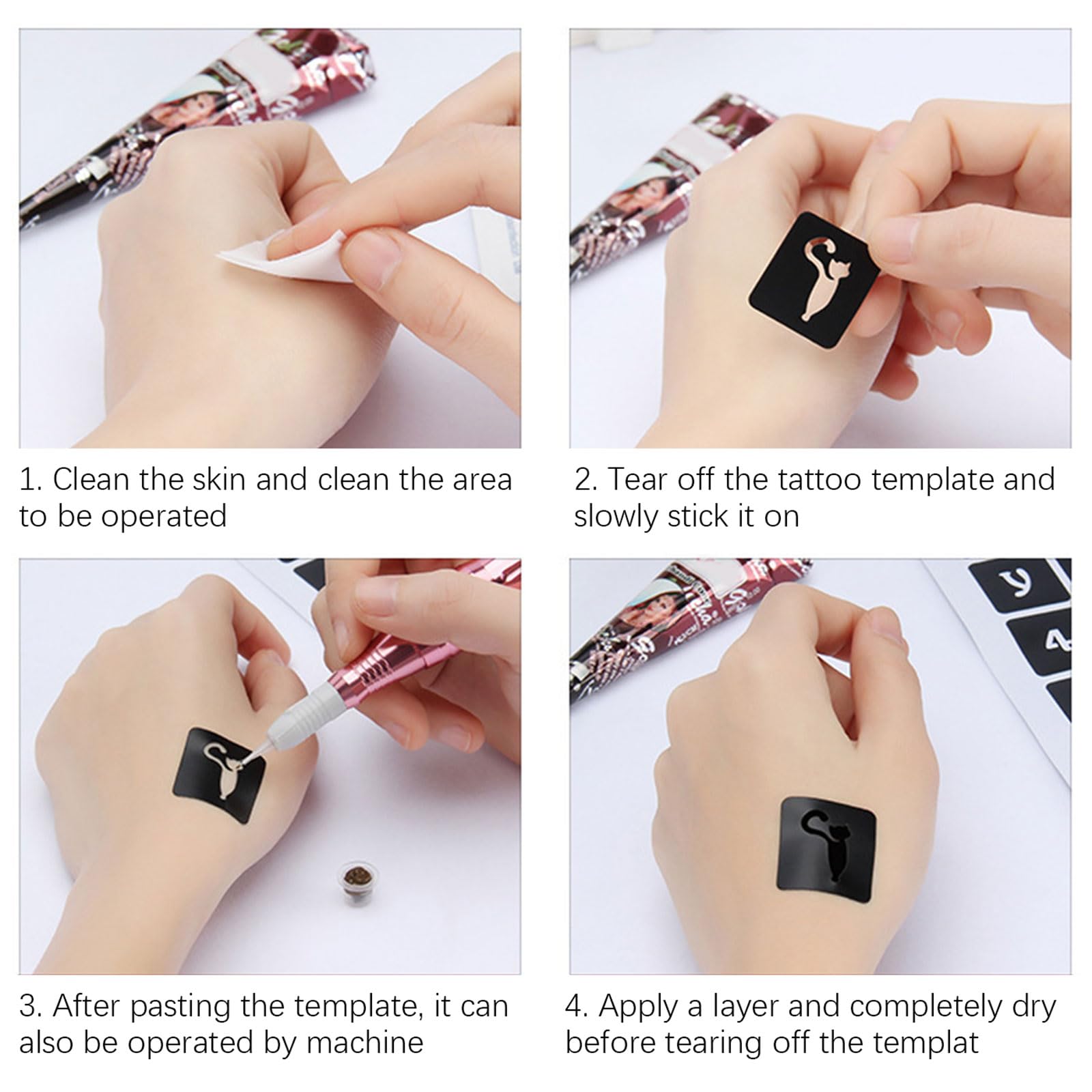 1. Clean the skin and clean the area to be operated

2. Tear off the tattoo template and slowly stick it on

3. After pasting the template, it can also be operated by machine

4. Apply a layer and completely dry before tearing off the templat