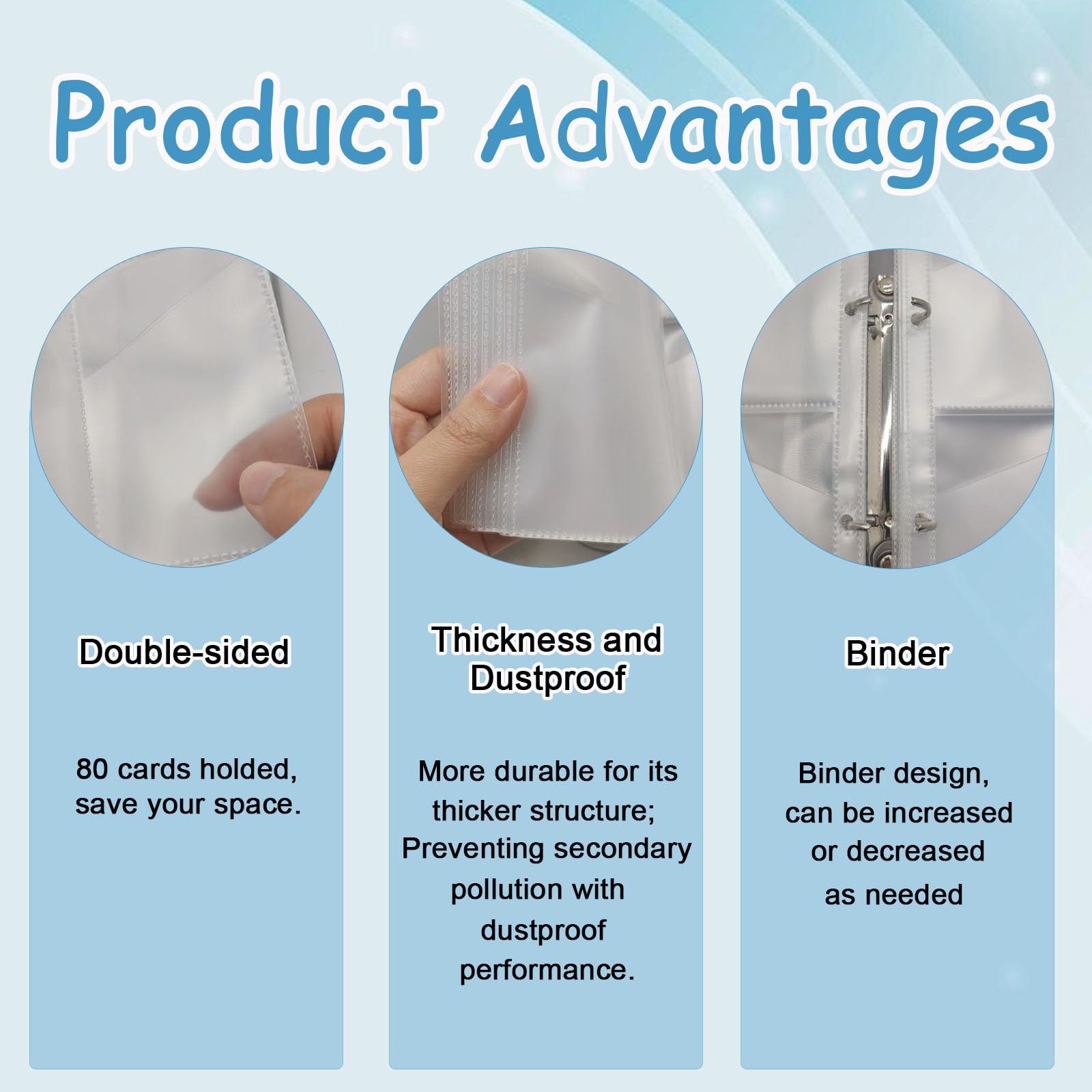 Product Advantages

Double-sided

80 cards holded, save your space.

Thickness and Dustproof

More durable for its thicker structure; Preventing secondary pollution with dustproof performance.

Binder

Binder design, can be increased or decreased as needed