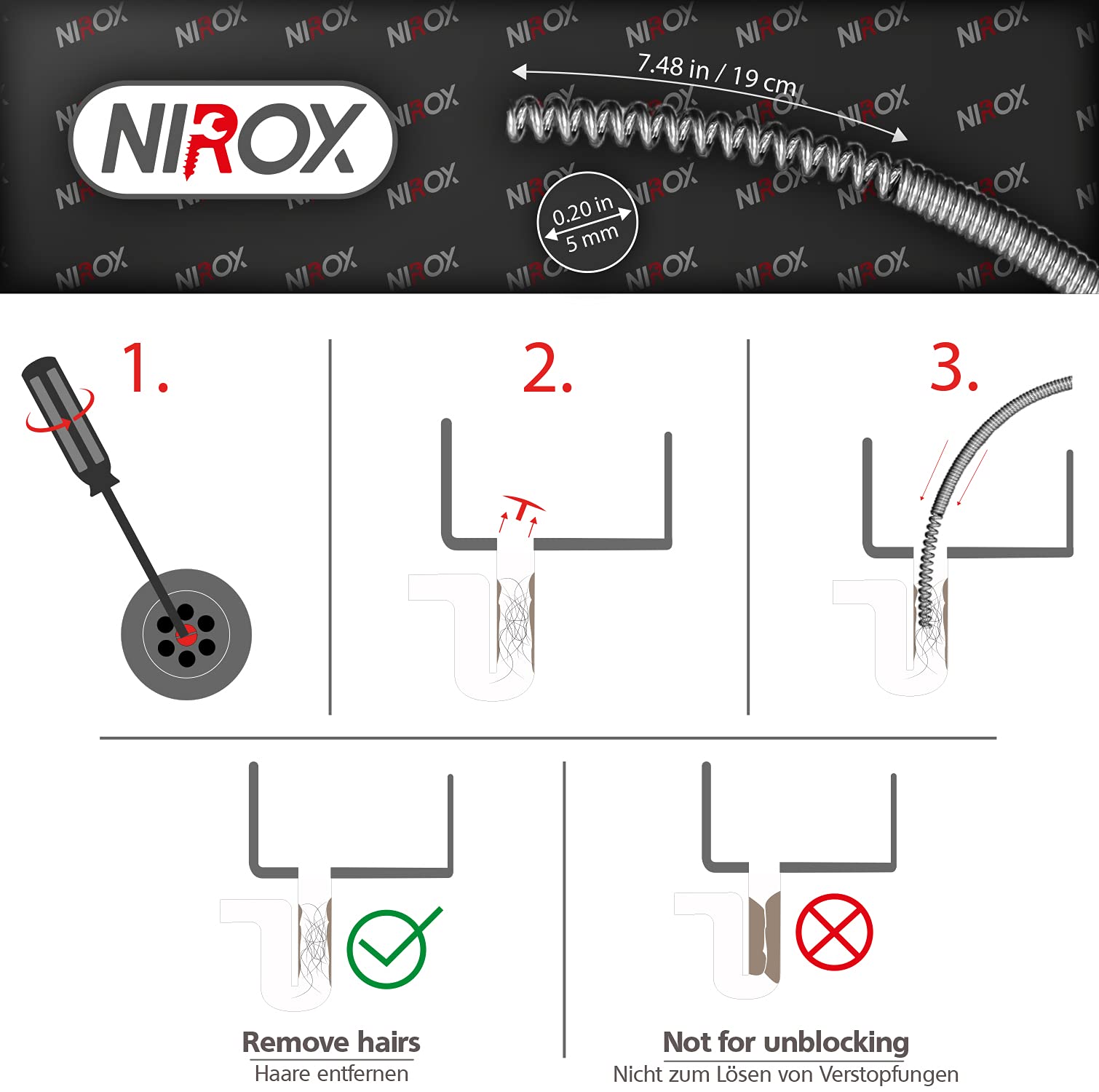 NIROX

7.48 in / 19 cm

0.20 in
5 mm

1.

2.

3.

Remove hairs
Haare entfernen

Not for unblocking
Nicht zum Lösen von Verstopfungen