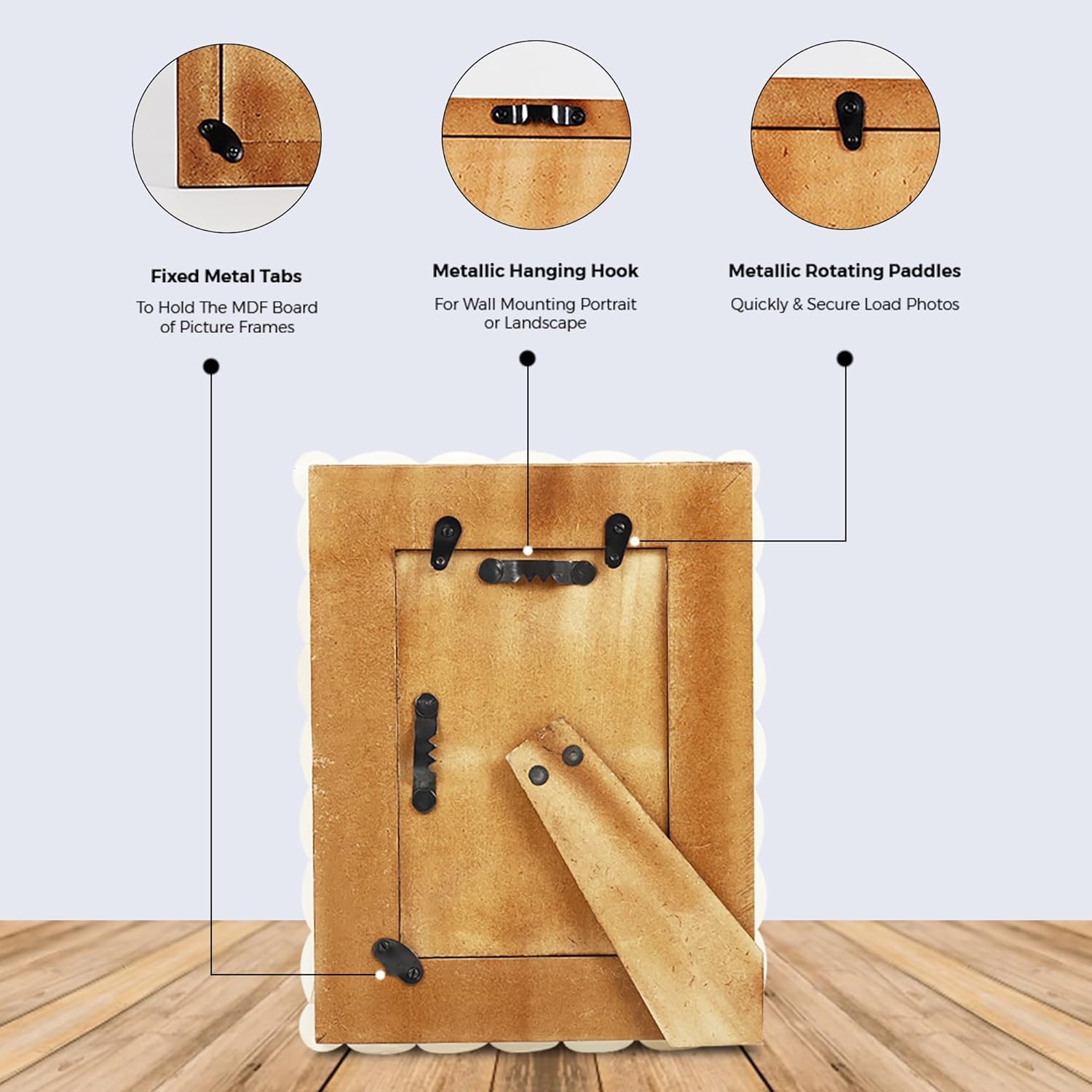 Fixed Metal Tabs
To Hold The MDF Board of Picture Frames

Metallic Hanging Hook
For Wall Mounting Portrait or Landscape

Metallic Rotating Paddles
Quickly & Secure Load Photos