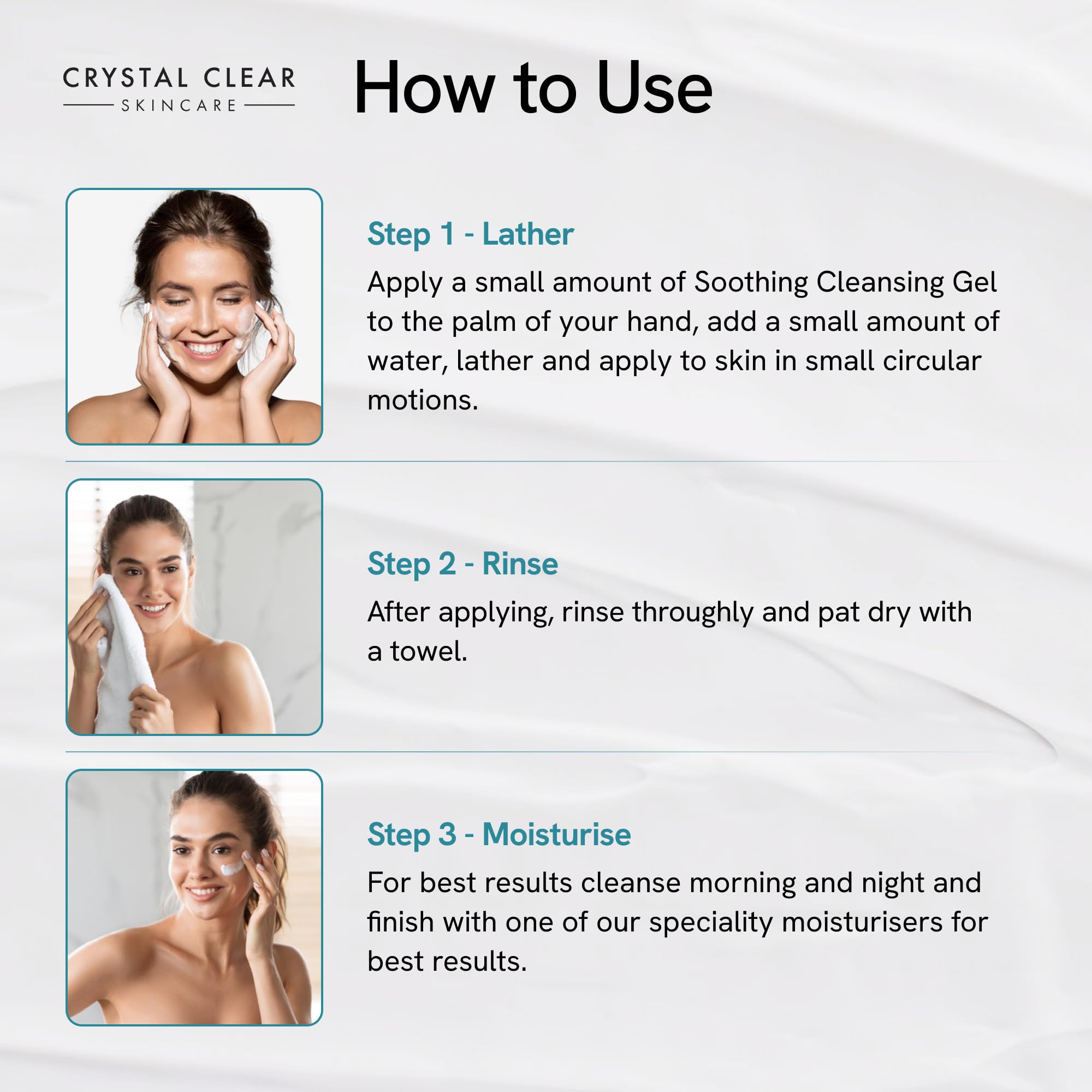 CRYSTAL CLEAR
SKINCARE

How to Use

Step 1 - Lather

Apply a small amount of Soothing Cleansing Gel to the palm of your hand, add a small amount of water, lather and apply to skin in small circular motions.

Step 2 - Rinse

After applying, rinse throughly and pat dry with a towel.

Step 3 - Moisturise

For best results cleanse morning and night and finish with one of our speciality moisturisers for best results.