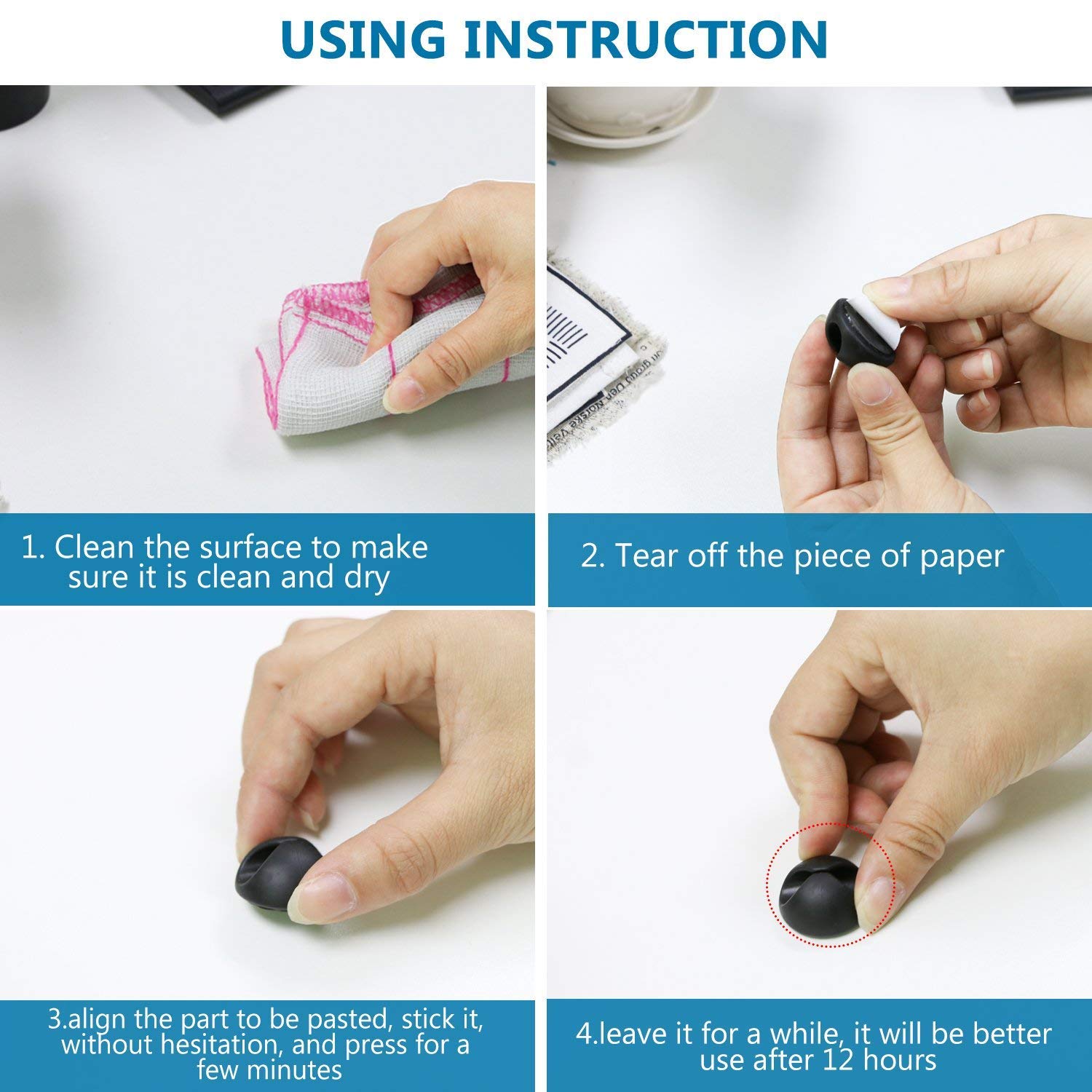 USING INSTRUCTION

1. Clean the surface to make sure it is clean and dry

2. Tear off the piece of paper

3.align the part to be pasted, stick it, without hesitation, and press for a few minutes

4.leave it for a while, it will be better use after 12 hours