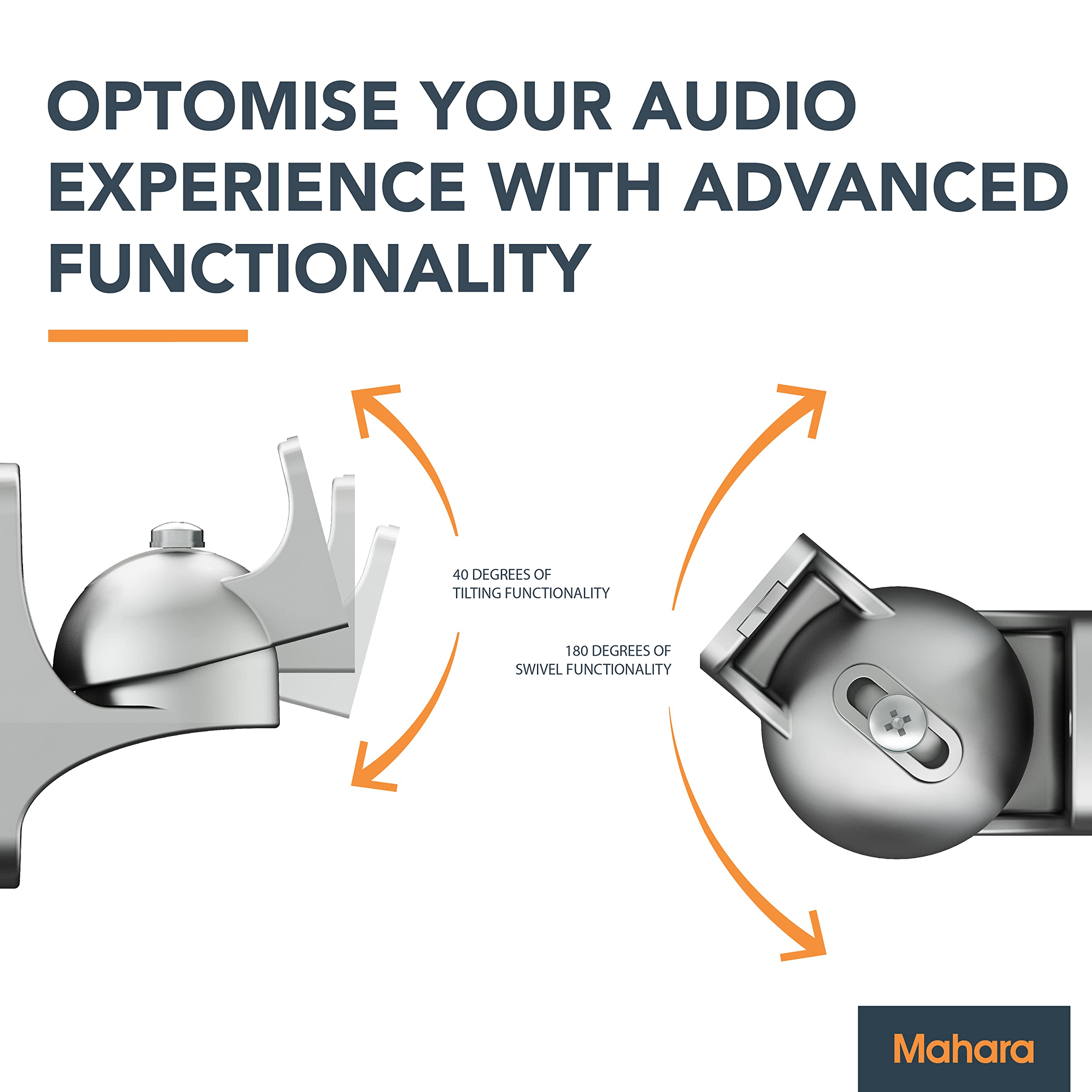 OPTOMISE YOUR AUDIO EXPERIENCE WITH ADVANCED FUNCTIONALITY

40 DEGREES OF TILTING FUNCTIONALITY

180 DEGREES OF SWIVEL FUNCTIONALITY

Mahara