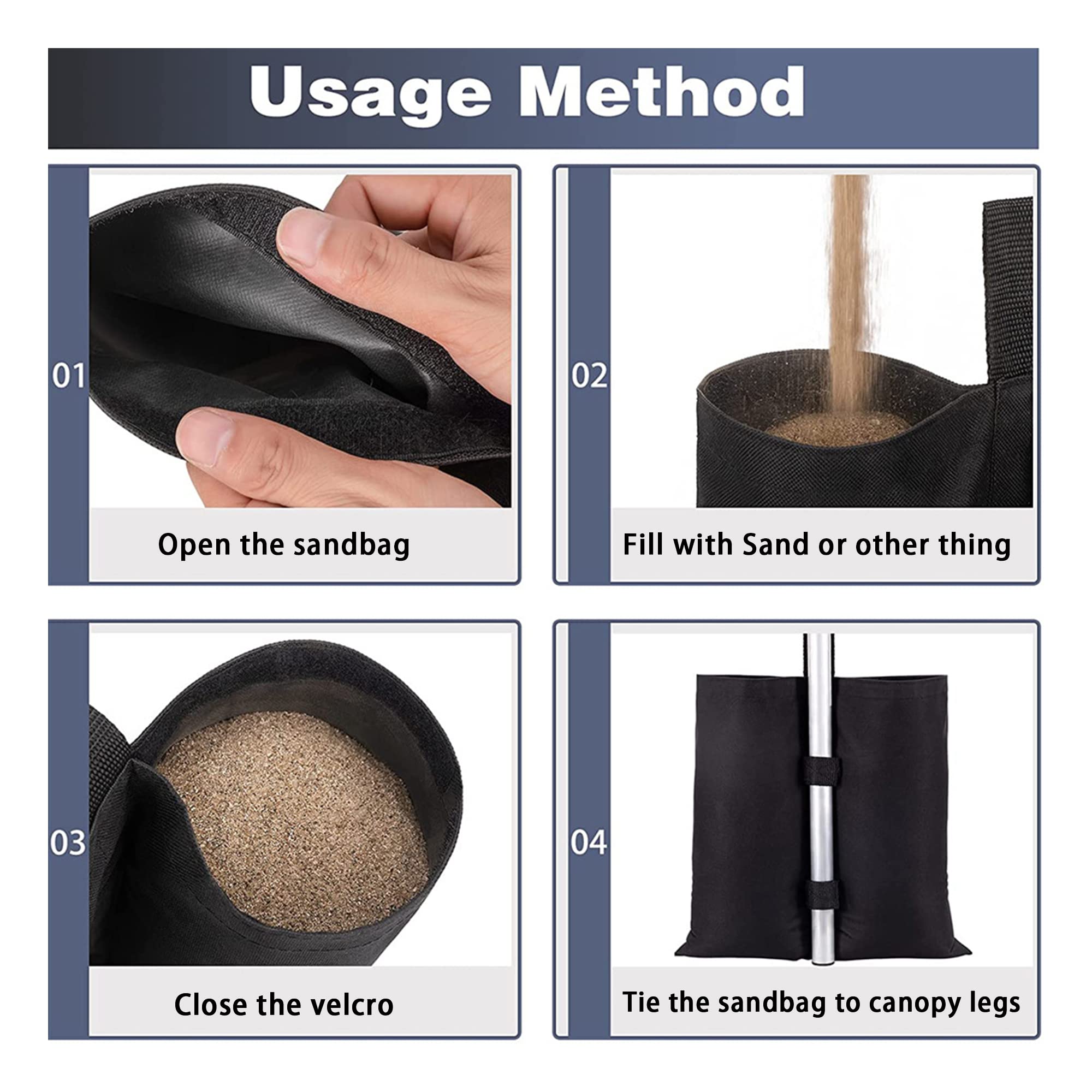 Usage Method

01

Open the sandbag

02

Fill with Sand or other thing

03

Close the velcro

04

Tie the sandbag to canopy legs