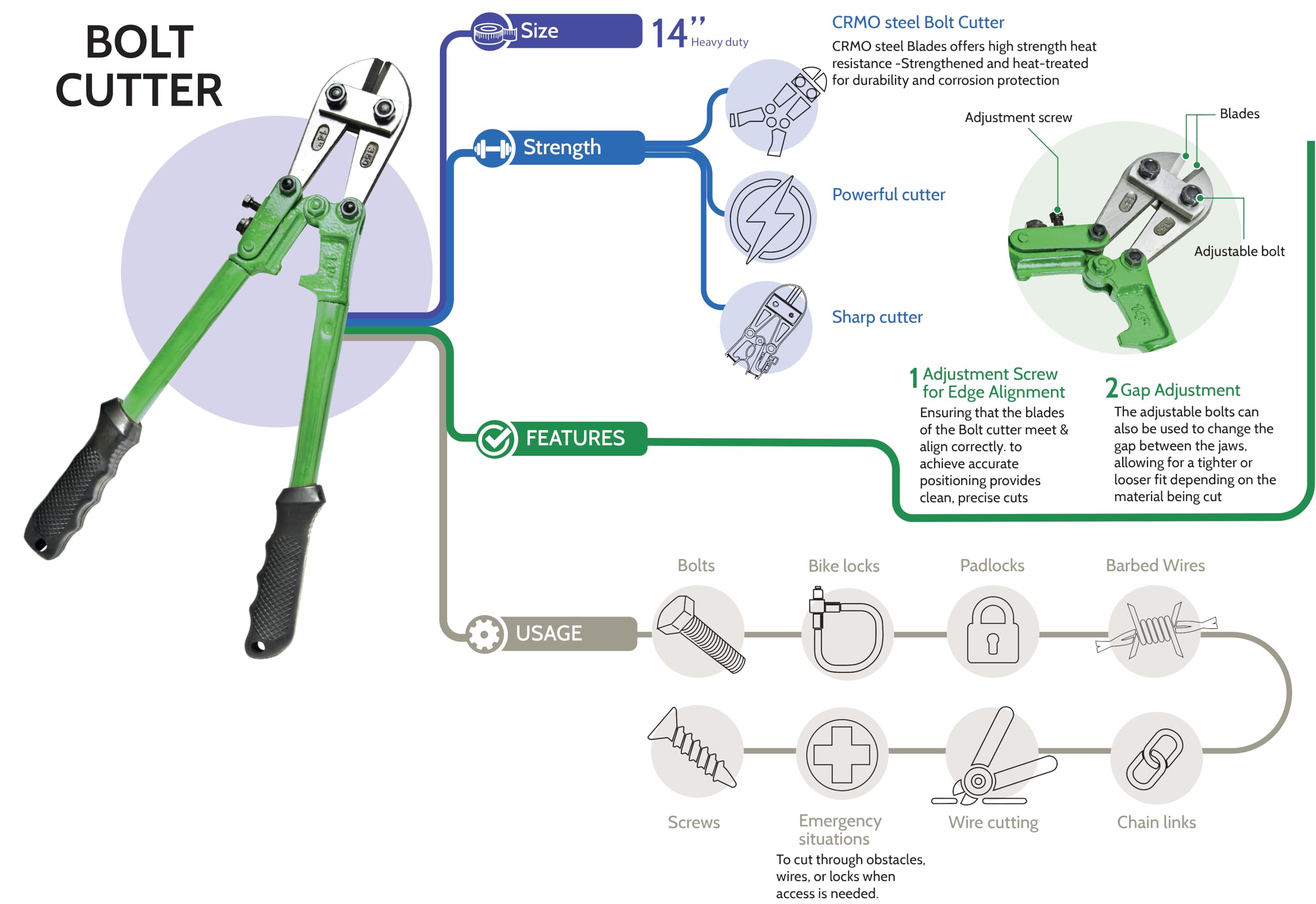 BOLT CUTTER

Size

14'' Heavy duty

Strength

CRMO steel Bolt Cutter

CRMO steel Blades offers high strength heat resistance -Strengthened and heat-treated for durability and corrosion protection

Powerful cutter

Sharp cutter

Adjustment screw

Blades

Adjustable bolt

FEATURES

1 Adjustment Screw for Edge Alignment

Ensuring that the blades of the Bolt cutter meet & align correctly. to achieve accurate positioning provides clean, precise cuts

2 Gap Adjustment

The adjustable bolts can also be used to change the gap between the jaws, allowing for a tighter or looser fit depending on the material being cut

USAGE

Bolts

Bike locks

Padlocks

Barbed Wires

Screws

Emergency situations

To cut through obstacles, wires, or locks when access is needed.

Wire cutting

Chain links