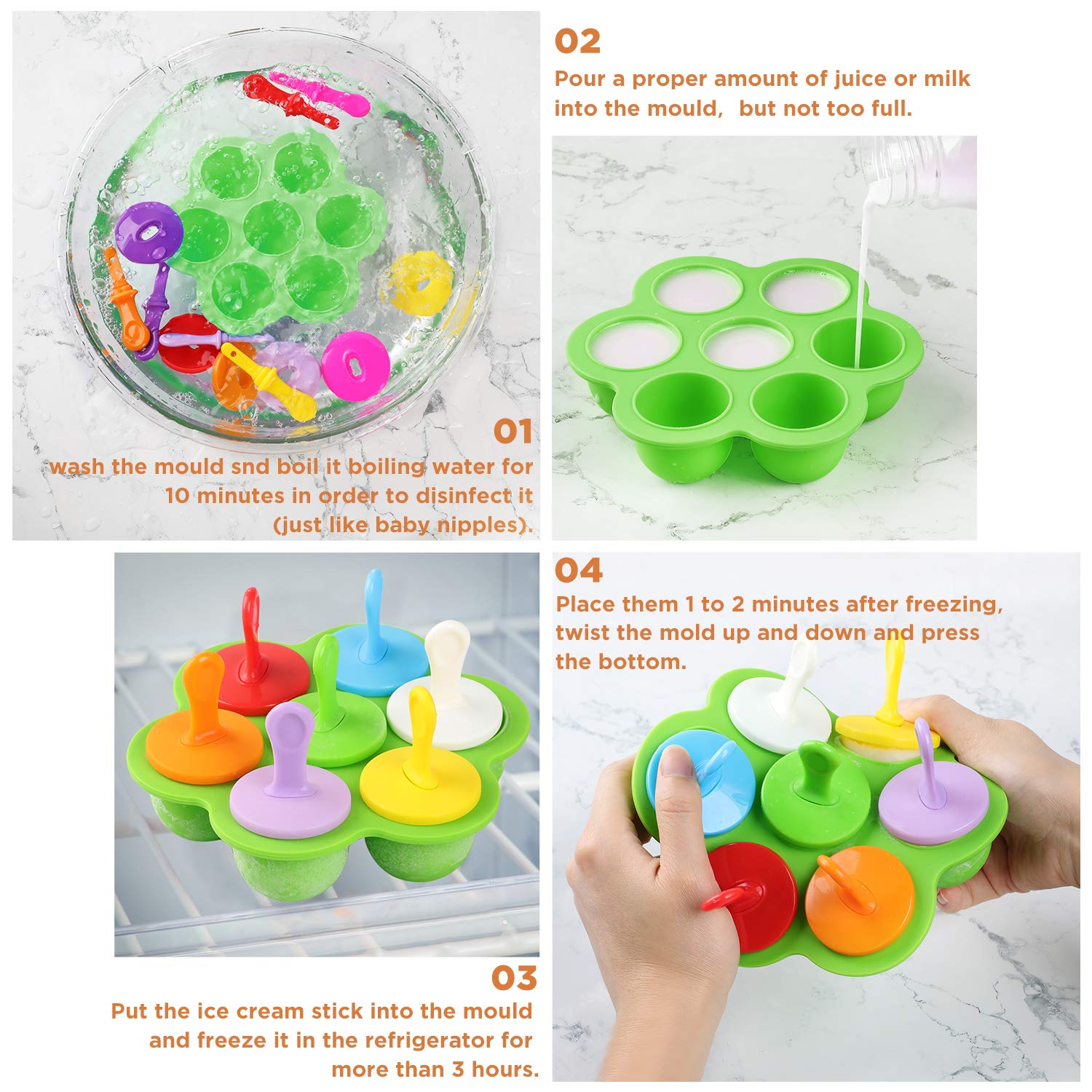 01
wash the mould snd boil it boiling water for 10 minutes in order to disinfect it (just like baby nipples).

02
Pour a proper amount of juice or milk into the mould,  but not too full.

03
Put the ice cream stick into the mould and freeze it in the refrigerator for more than 3 hours.

04
Place them 1 to 2 minutes after freezing, twist the mold up and down and press the bottom.