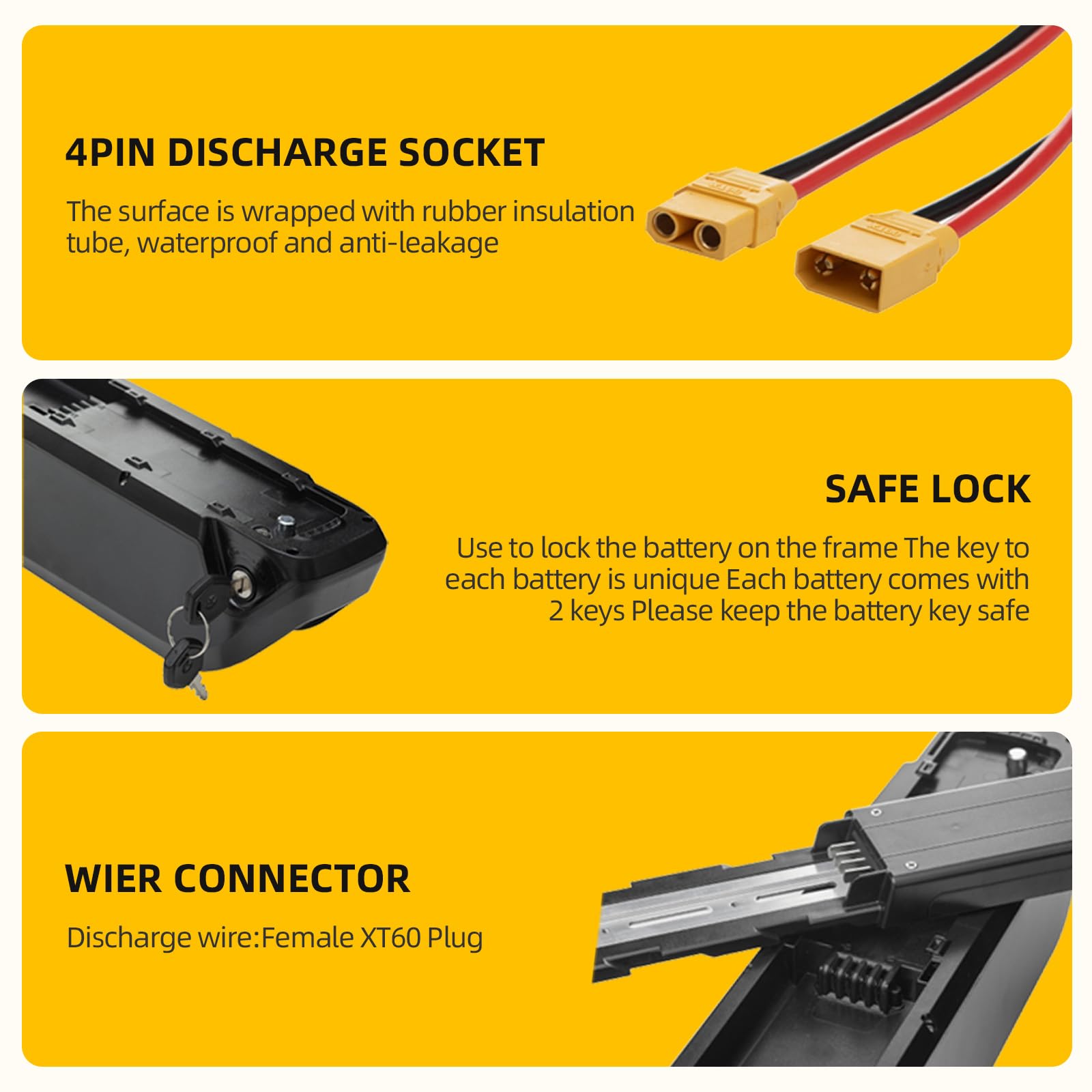 4PIN DISCHARGE SOCKET

The surface is wrapped with rubber insulation tube, waterproof and anti-leakage

SAFE LOCK

Use to lock the battery on the frame The key to each battery is unique Each battery comes with 2 keys Please keep the battery key safe

WIER CONNECTOR

Discharge wire:Female XT60 Plug