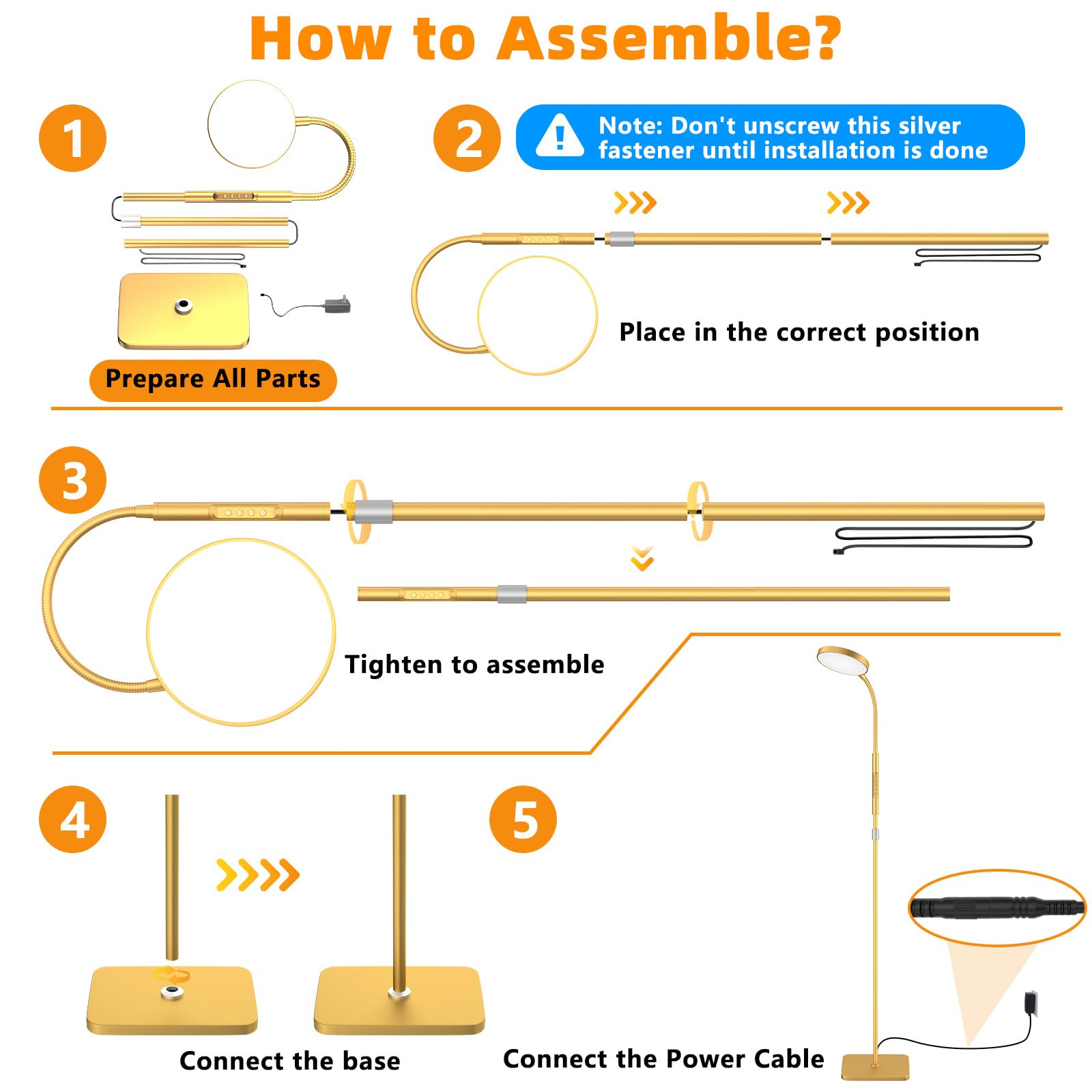 How to Assemble?

1

Prepare All Parts

2

Note: Don't unscrew this silver fastener until installation is done

Place in the correct position

3

Tighten to assemble

4

Connect the base

5

Connect the Power Cable