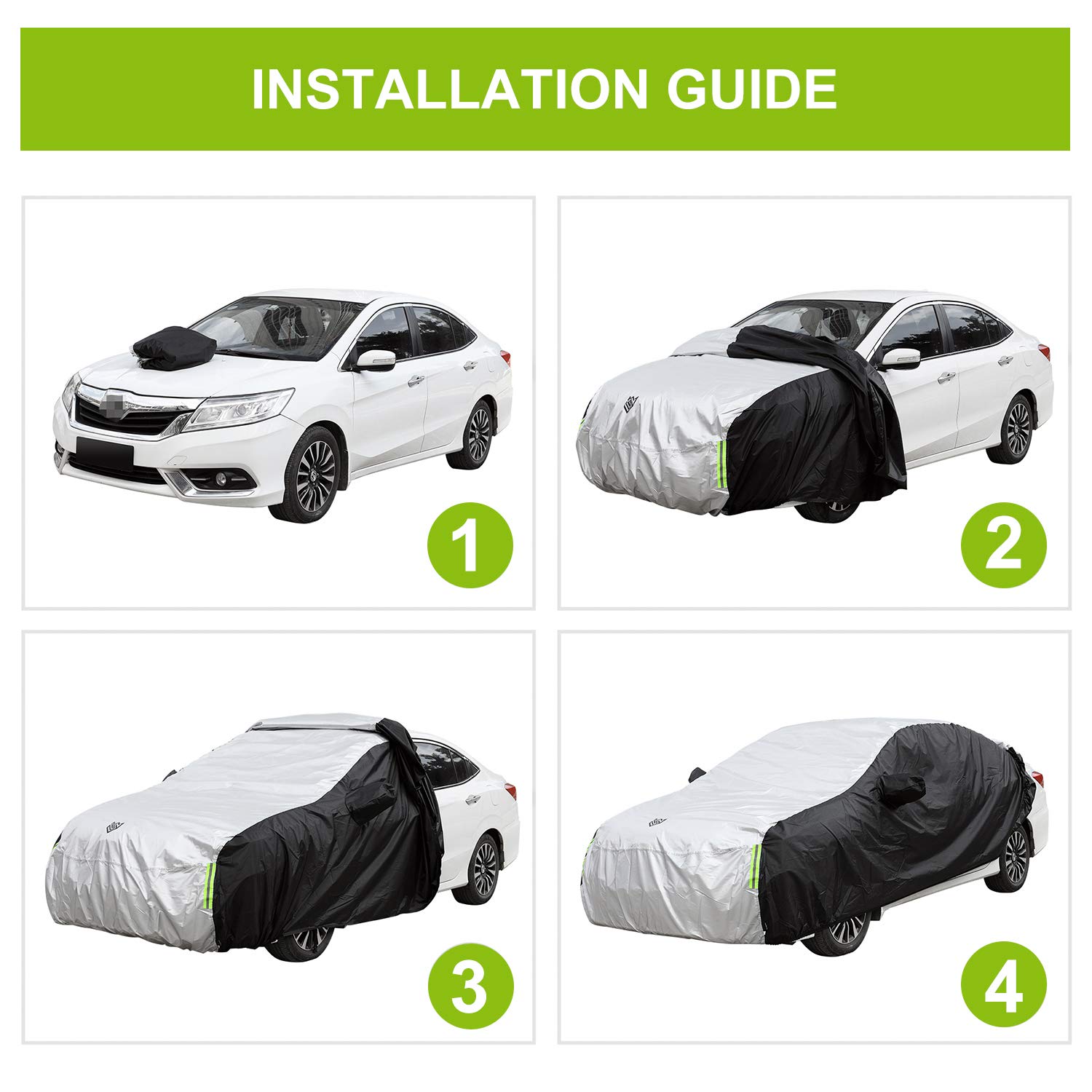 INSTALLATION GUIDE

1

2

3

4