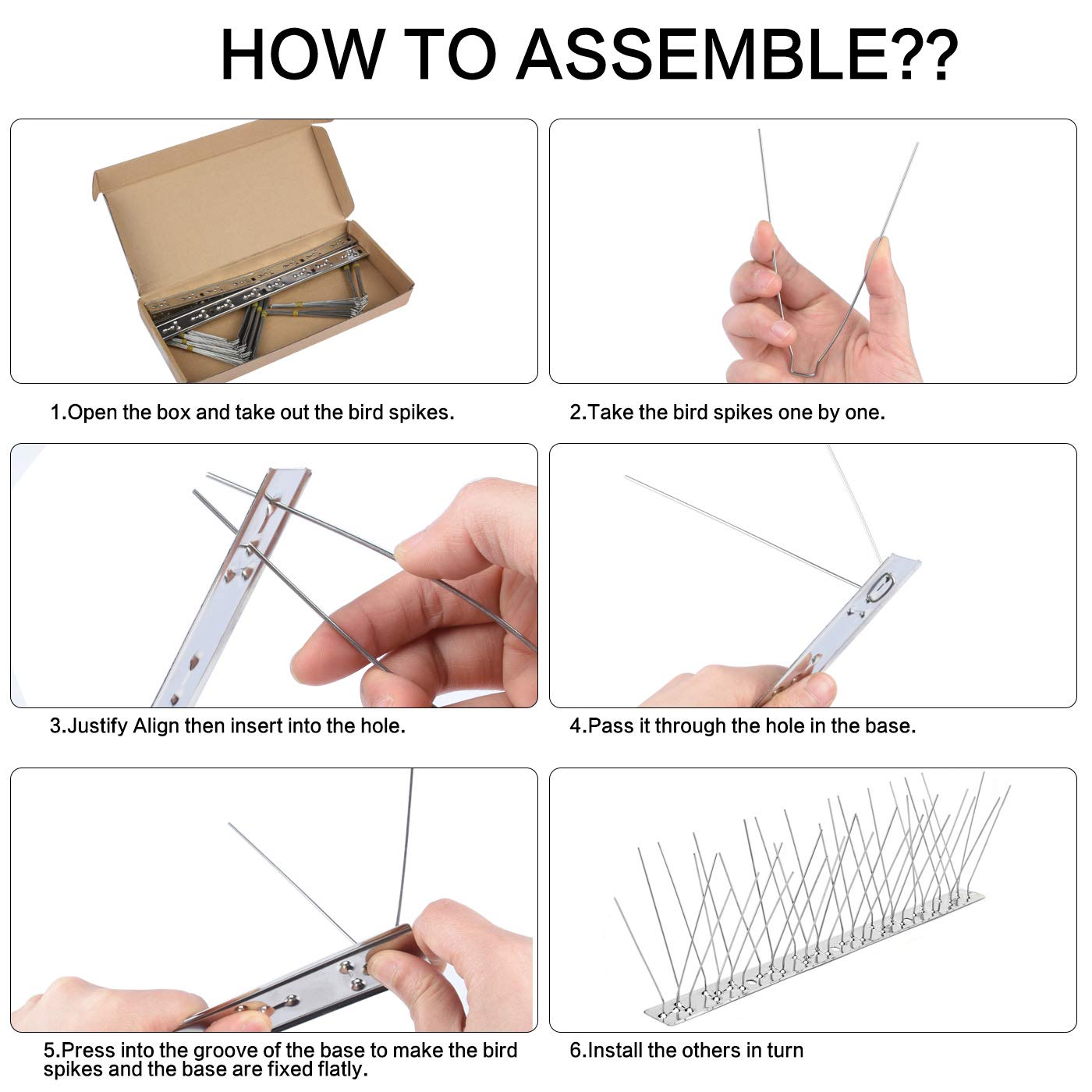 HOW TO ASSEMBLE??

1.Open the box and take out the bird spikes.

2.Take the bird spikes one by one.

3.Justify Align then insert into the hole.

4.Pass it through the hole in the base.

5.Press into the groove of the base to make the bird spikes and the base are fixed flatly.

6.Install the others in turn