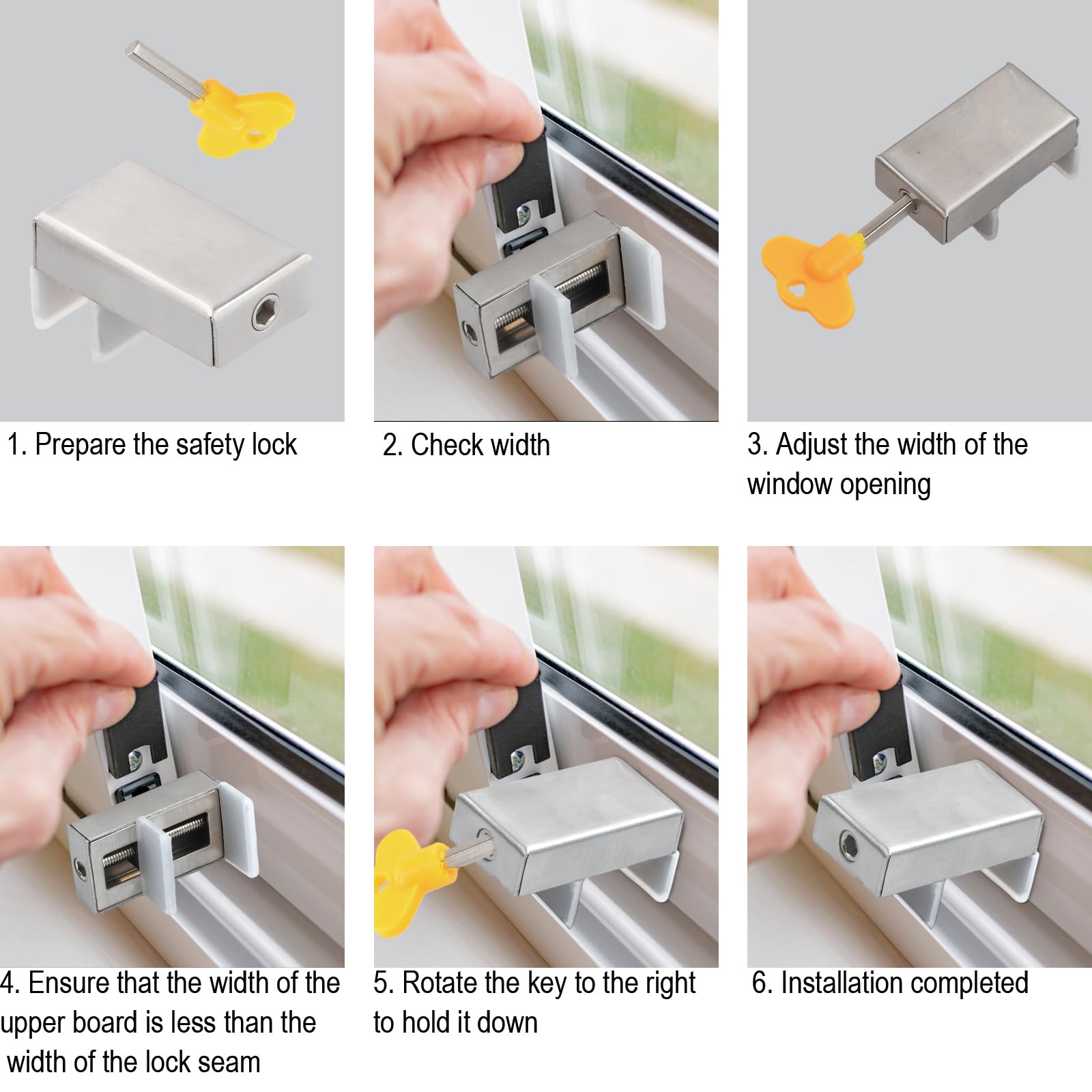 1. Prepare the safety lock

2. Check width

3. Adjust the width of the window opening

4. Ensure that the width of the upper board is less than the width of the lock seam

5. Rotate the key to the right to hold it down

6. Installation completed