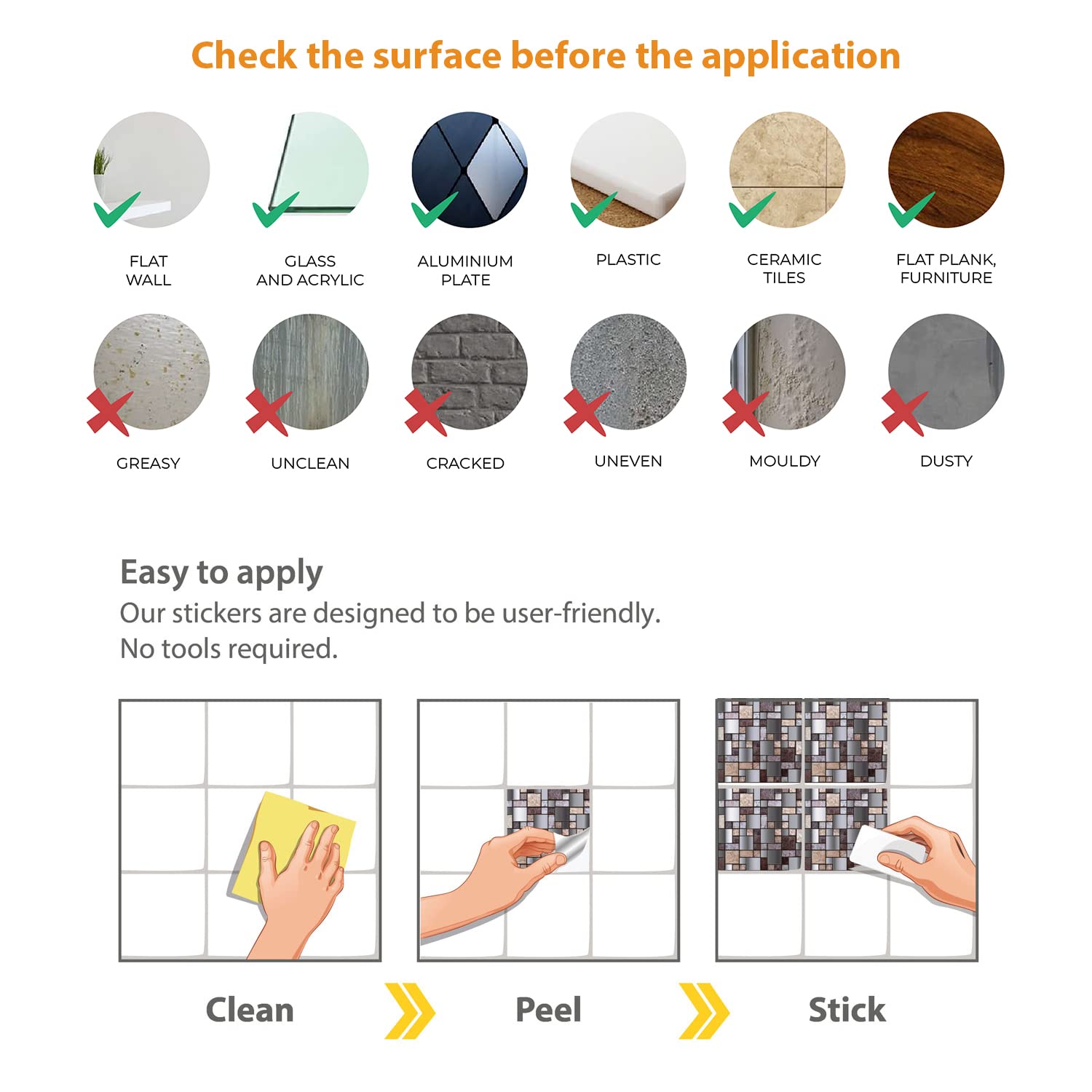 Check the surface before the application

FLAT WALL

GLASS AND ACRYLIC

ALUMINIUM PLATE

PLASTIC

CERAMIC TILES

FLAT PLANK, FURNITURE

GREASY

UNCLEAN

CRACKED

UNEVEN

MOULDY

DUSTY

Easy to apply
Our stickers are designed to be user-friendly.
No tools required.

Clean

Peel

Stick