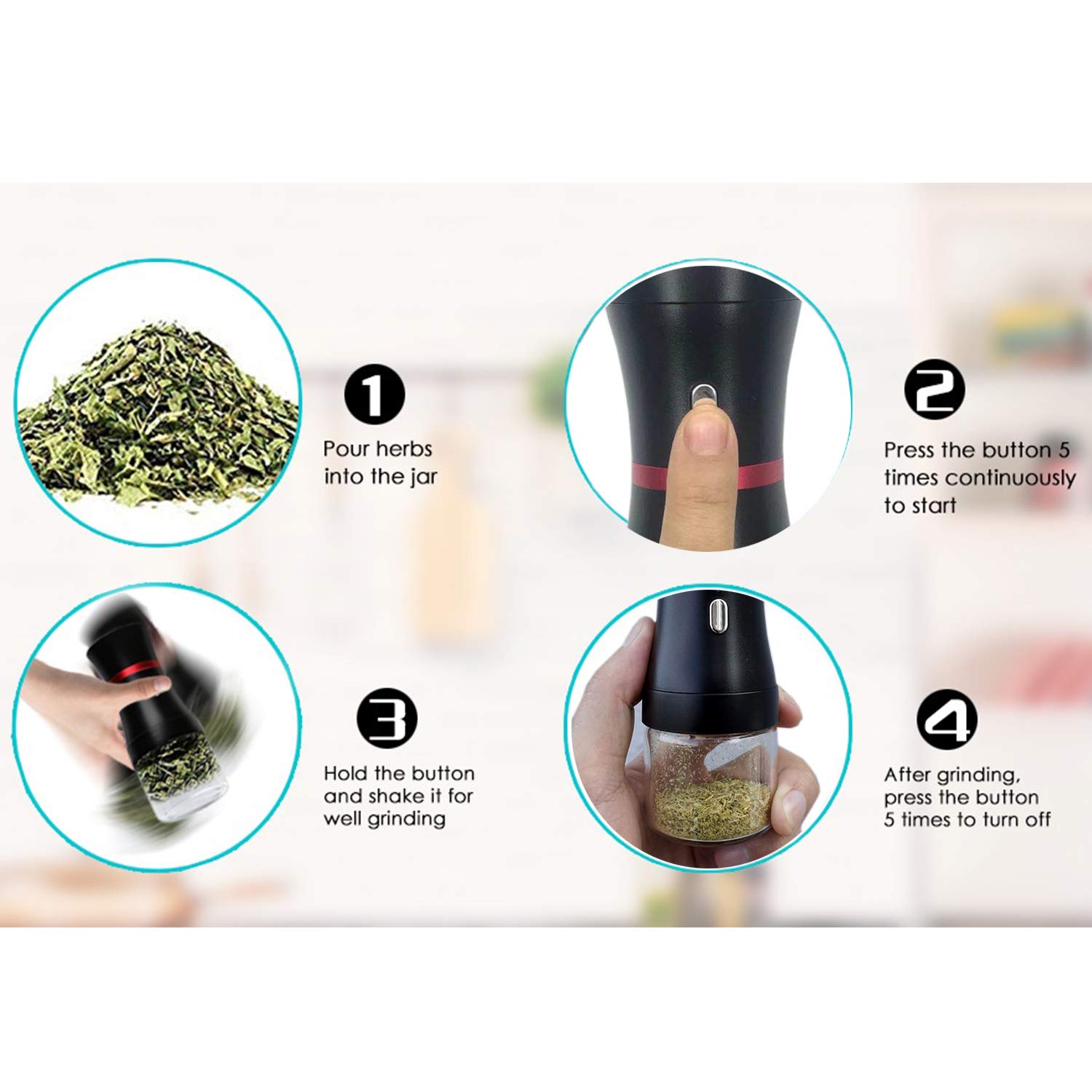 1

Pour herbs into the jar

2

Press the button 5 times continuously to start

3

Hold the button and shake it for well grinding

4

After grinding, press the button 5 times to turn off