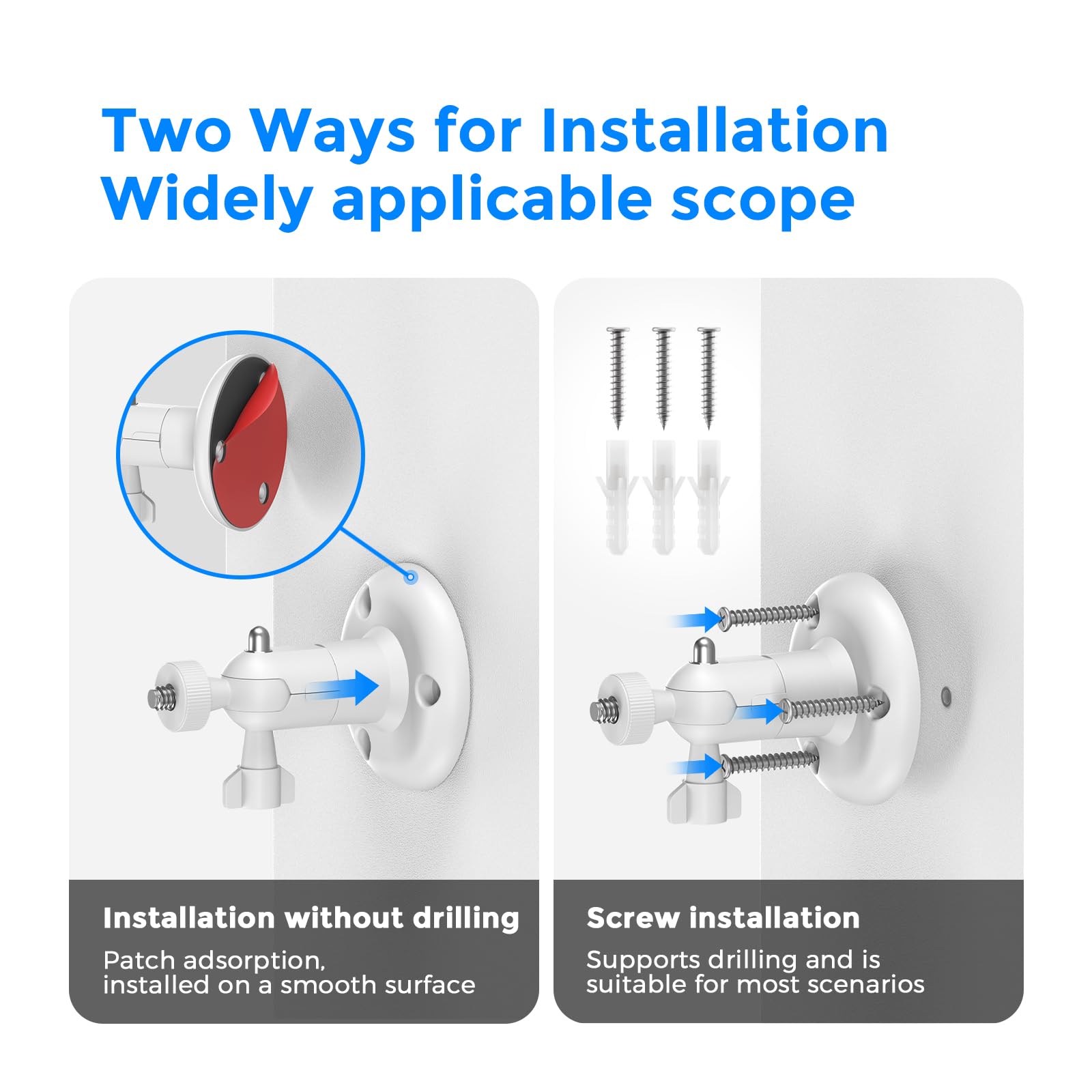 Two Ways for Installation
Widely applicable scope

Installation without drilling
Patch adsorption, installed on a smooth surface

Screw installation
Supports drilling and is suitable for most scenarios