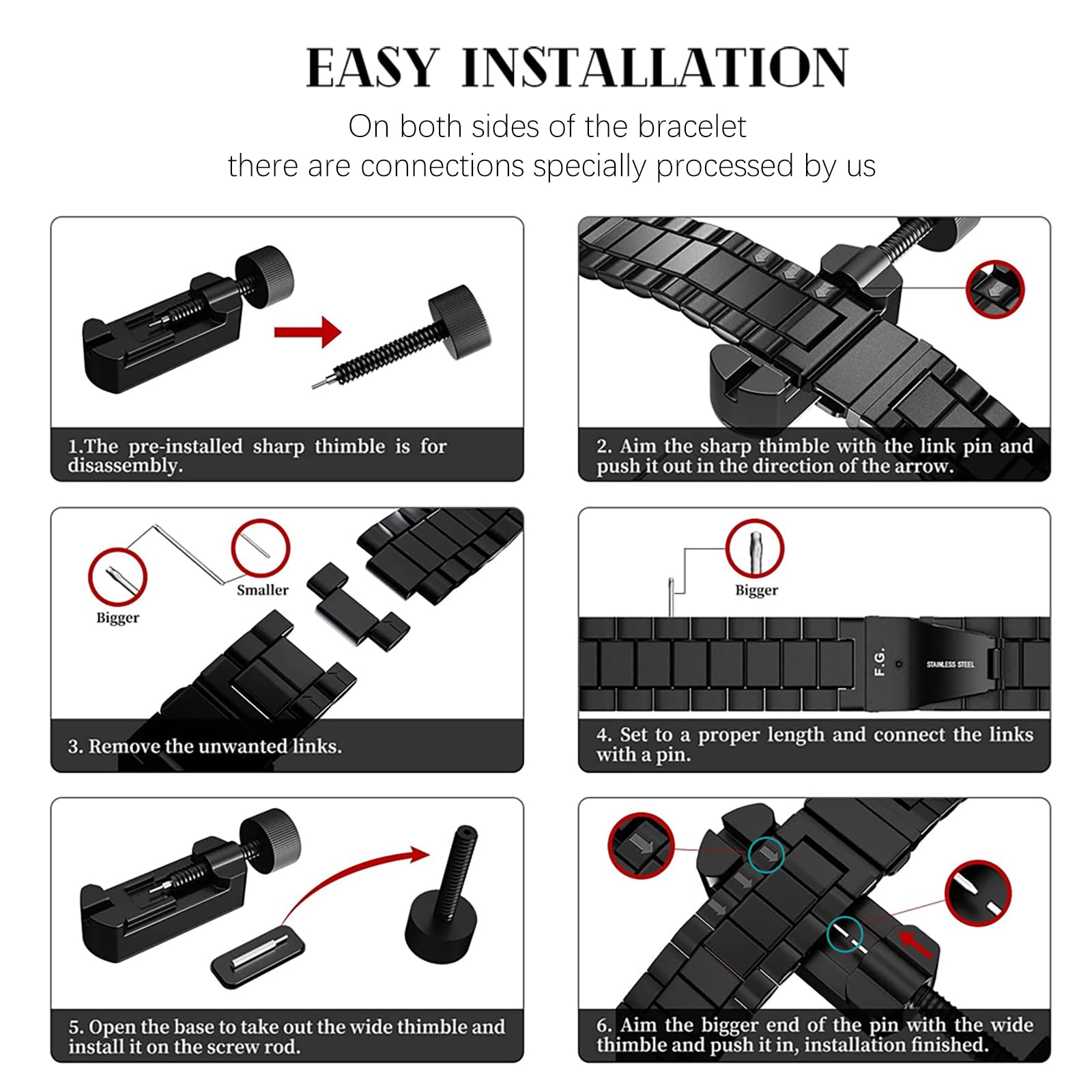 EASY INSTALLATION

On both sides of the bracelet there are connections specially processed by us

1.The pre-installed sharp thimble is for disassembly.

2. Aim the sharp thimble with the link pin and push it out in the direction of the arrow.

Bigger

Smaller

3. Remove the unwanted links.

Bigger

F.G.

STAINLESS STEEL

4. Set to a proper length and connect the links with a pin.

5. Open the base to take out the wide thimble and install it on the screw rod.

6. Aim the bigger end of the pin with the wide thimble and push it in, installation finished.