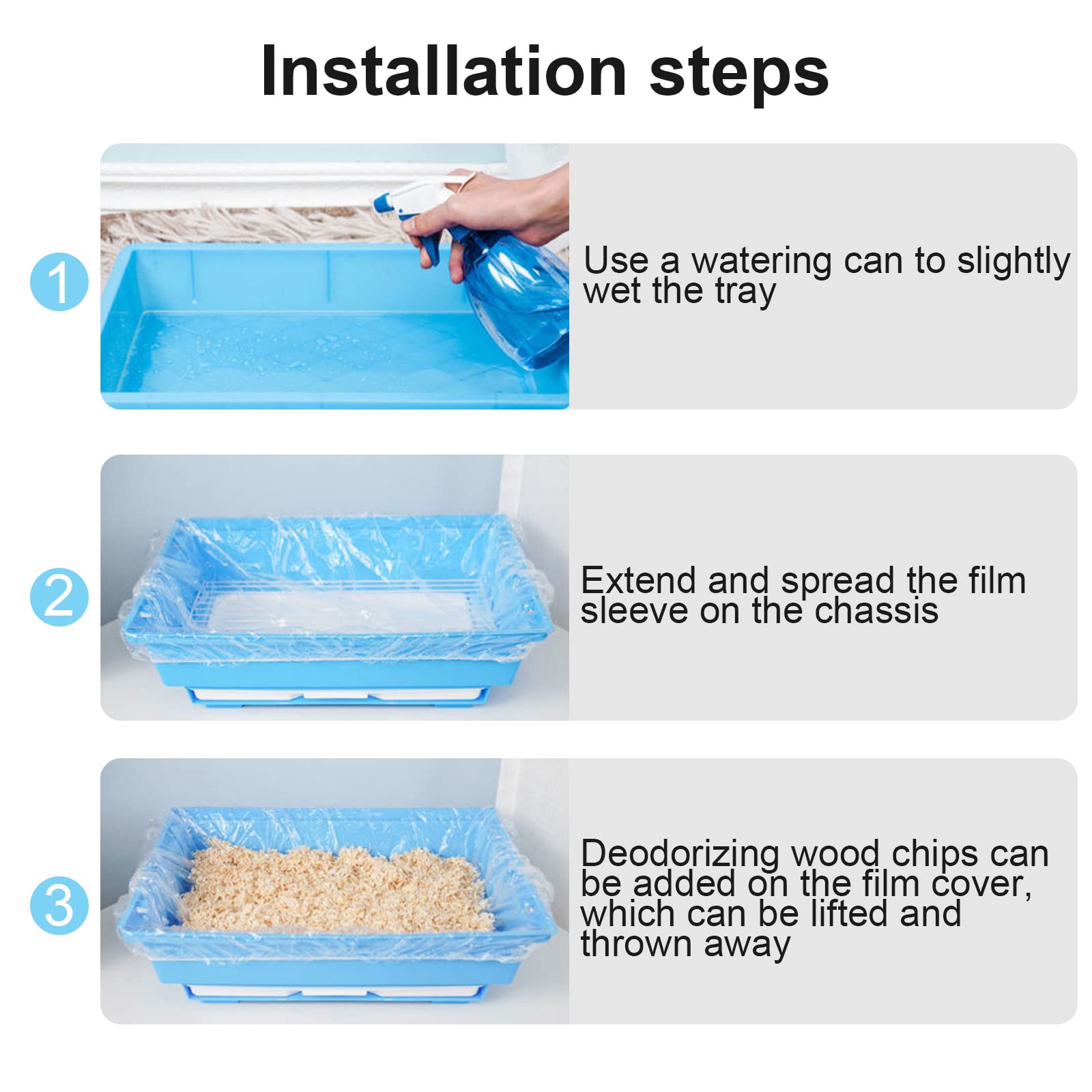 Installation steps

1

Use a watering can to slightly wet the tray

2

Extend and spread the film sleeve on the chassis

3

Deodorizing wood chips can be added on the film cover, which can be lifted and thrown away