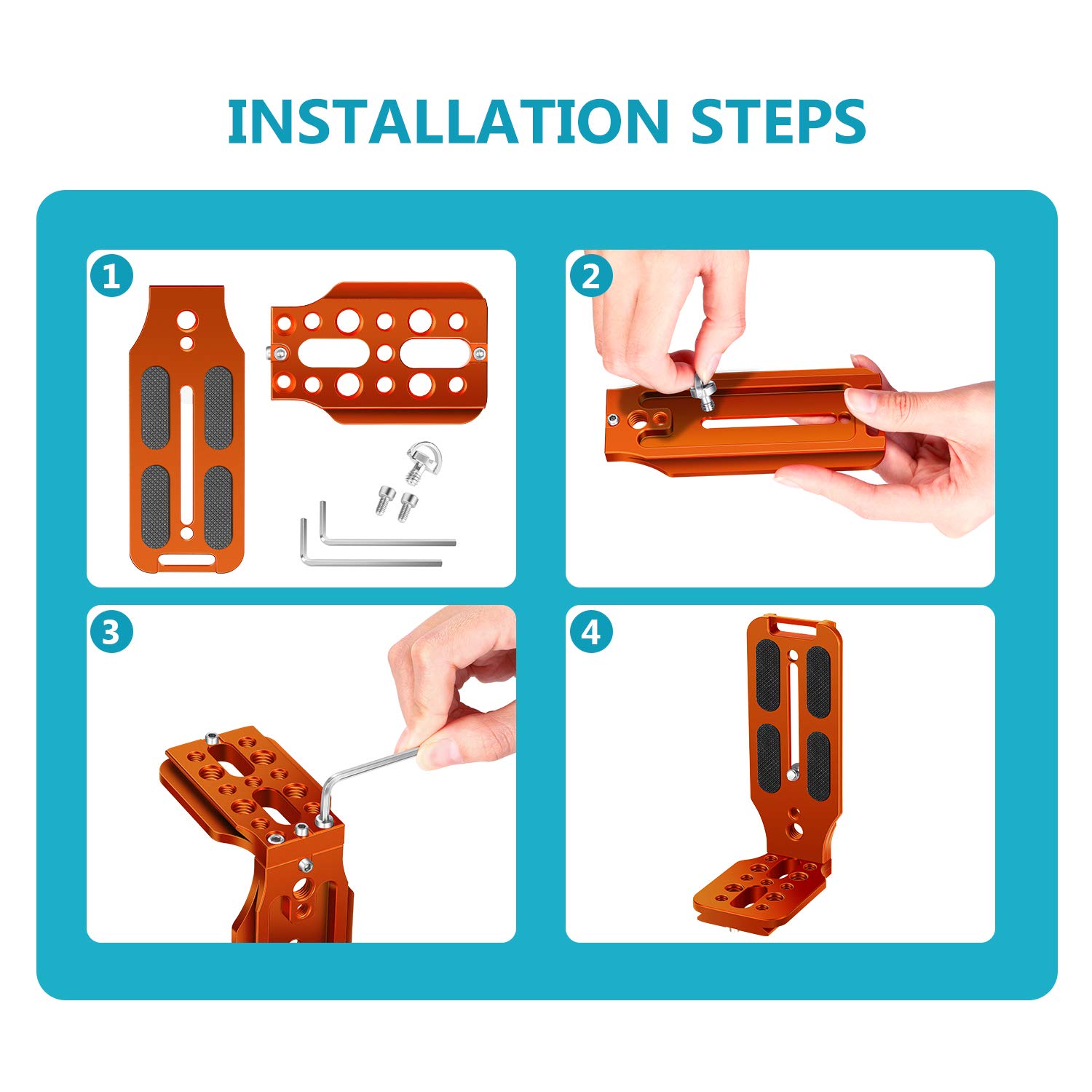 INSTALLATION STEPS

1

2

3

4