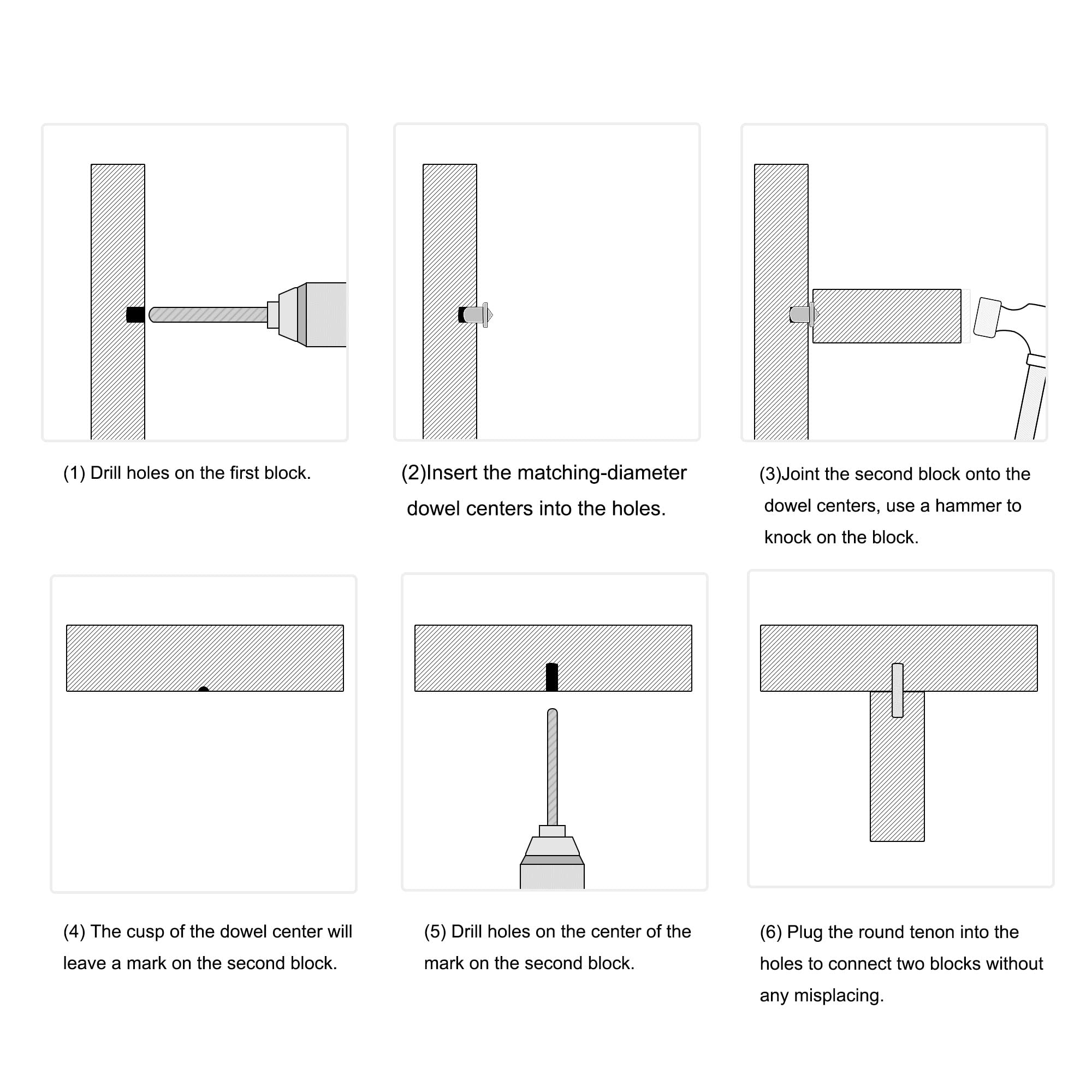 (1) Drill holes on the first block.

(2)Insert the matching-diameter dowel centers into the holes.

(3)Joint the second block onto the dowel centers, use a hammer to knock on the block.

(4) The cusp of the dowel center will leave a mark on the second block.

(5) Drill holes on the center of the mark on the second block.

(6) Plug the round tenon into the holes to connect two blocks without any misplacing.