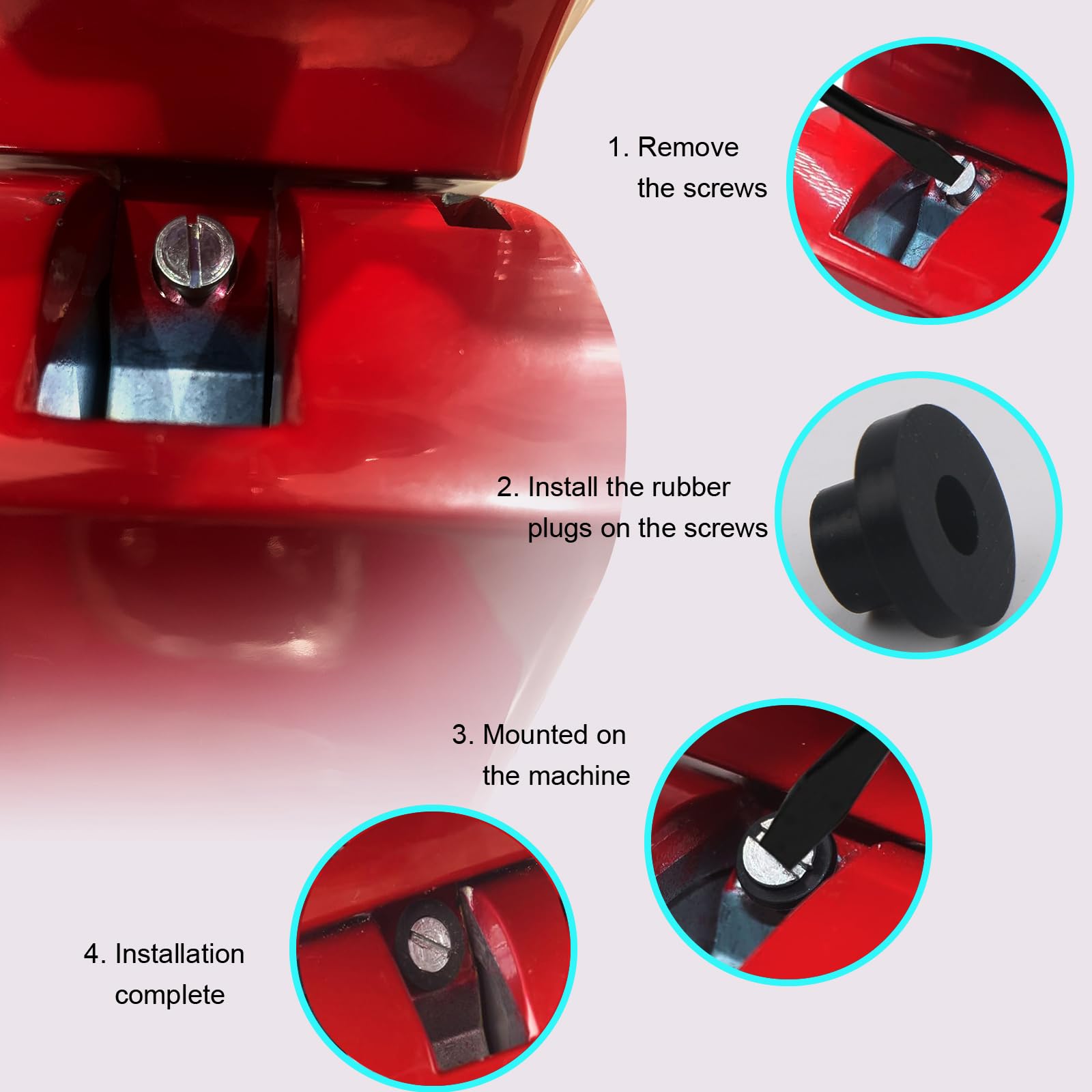 1. Remove the screws

2. Install the rubber plugs on the screws

3. Mounted on the machine

4. Installation complete