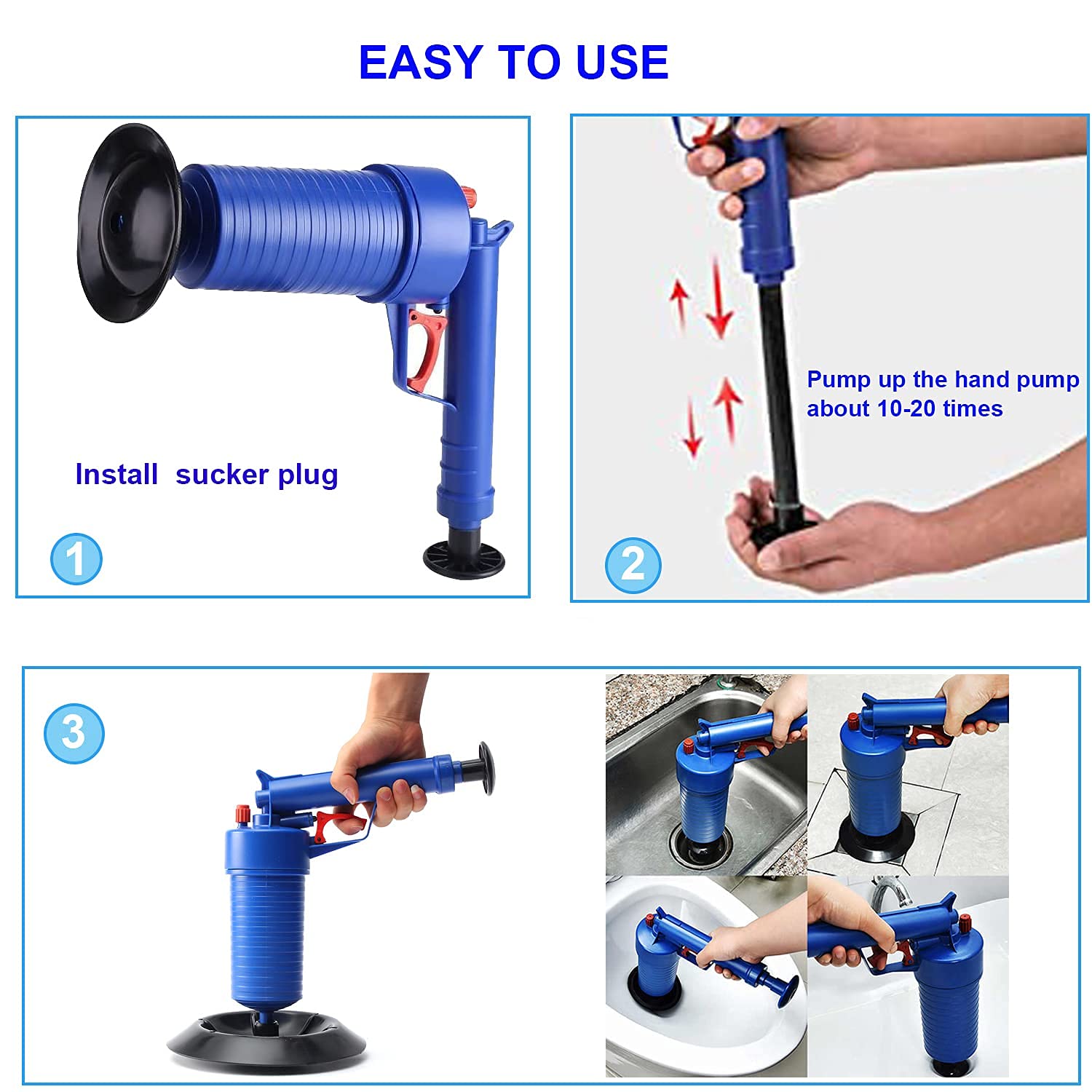 EASY TO USE

Install sucker plug

1

Pump up the hand pump about 10-20 times

2

3