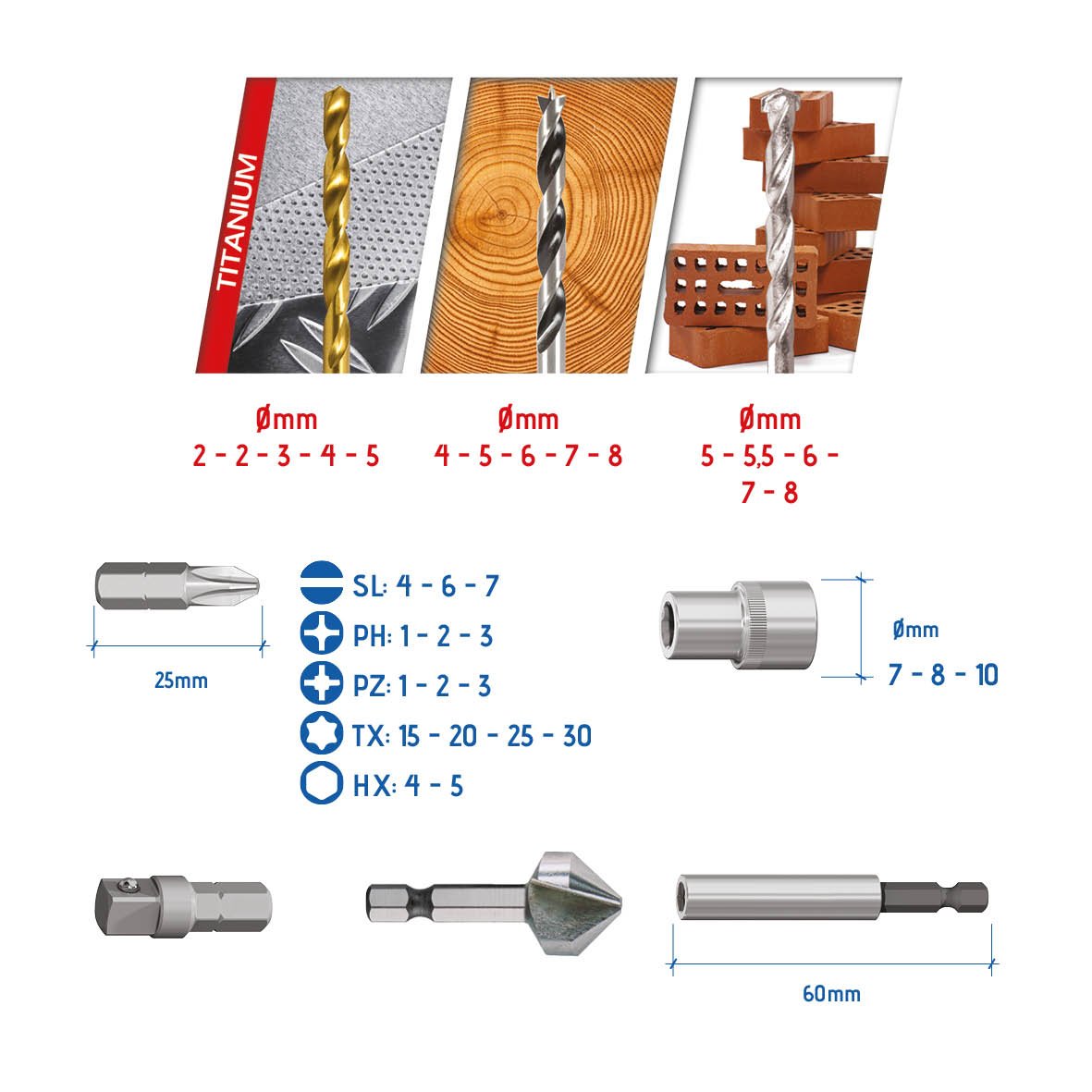 TITANIUM

Ømm
2 - 2 - 3 - 4 - 5

Ømm
4 - 5 - 6 - 7 - 8

Ømm
5 - 5,5 - 6 - 7 - 8

25mm

SL: 4 - 6 - 7
PH: 1 - 2 - 3
PZ: 1 - 2 - 3
TX: 15 - 20 - 25 - 30
HX: 4 - 5

Ømm
7 - 8 - 10

60mm