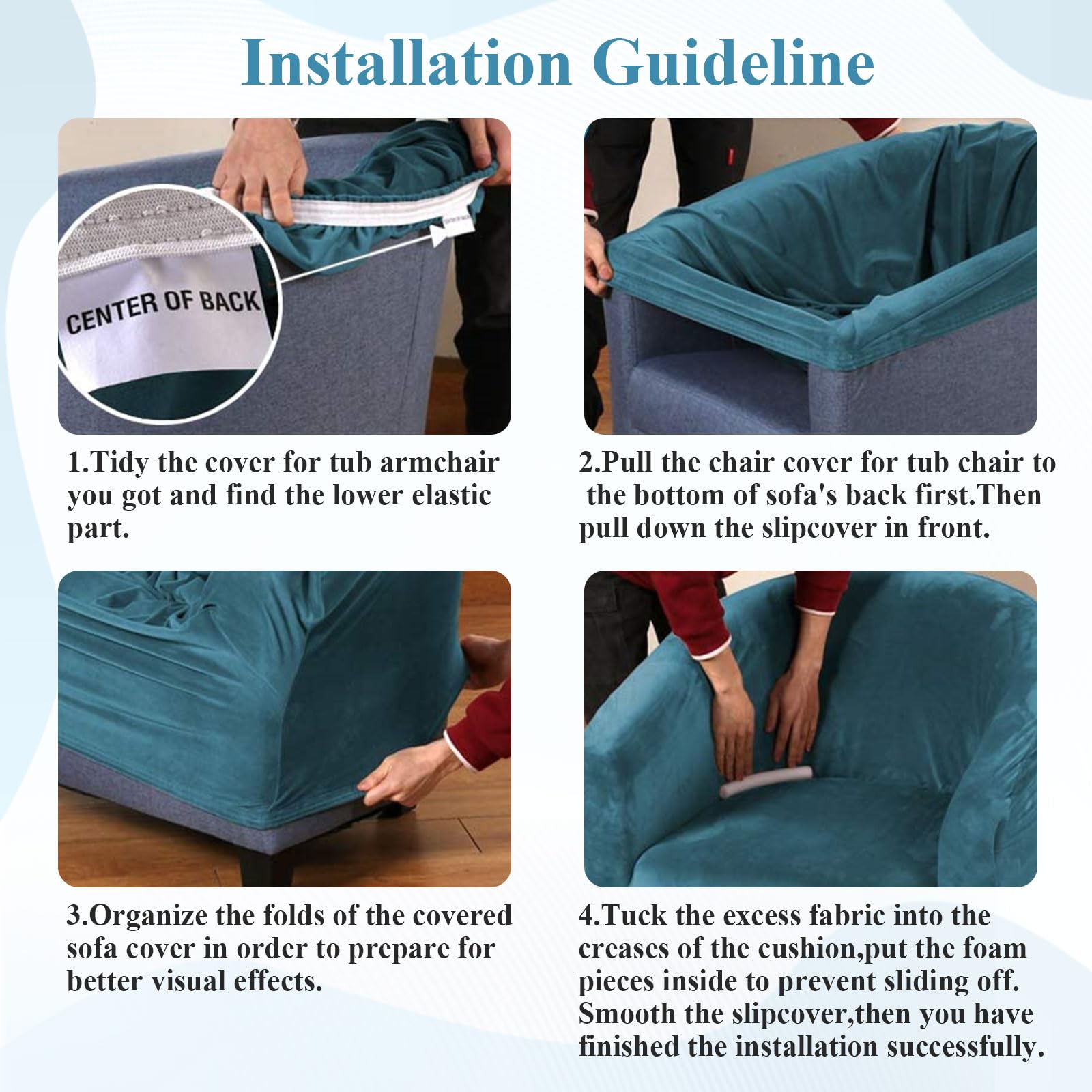 Installation Guideline

CENTER OF BACK

1.Tidy the cover for tub armchair you got and find the lower elastic part.

2.Pull the chair cover for tub chair to the bottom of sofa's back first.Then pull down the slipcover in front.

3.Organize the folds of the covered sofa cover in order to prepare for better visual effects.

4.Tuck the excess fabric into the creases of the cushion,put the foam pieces inside to prevent sliding off. Smooth the slipcover,then you have finished the installation successfully.