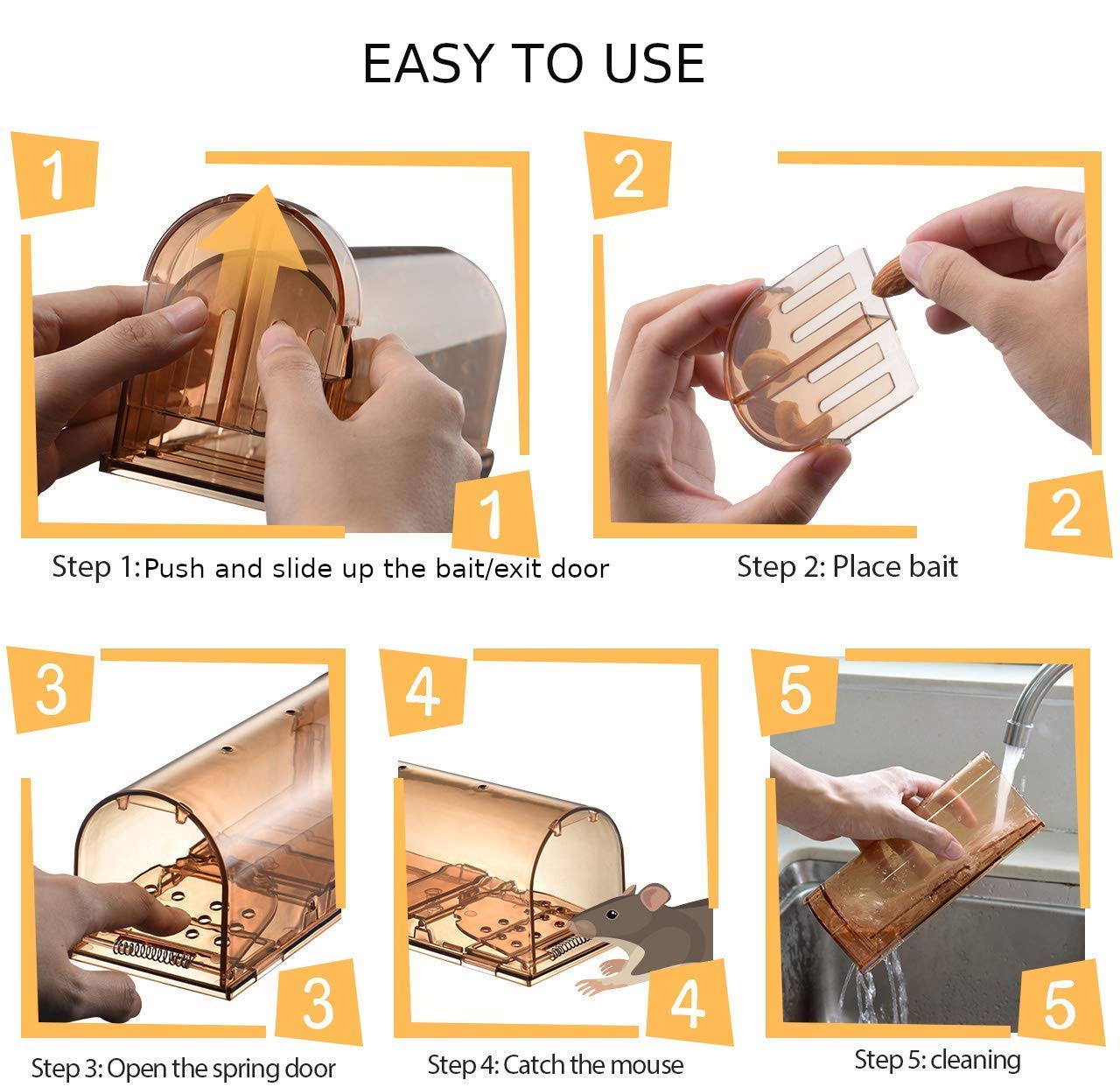 EASY TO USE

1

1

Step 1: Push and slide up the bait/exit door

2

2

Step 2: Place bait

3

3

Step 3: Open the spring door

4

4

Step 4: Catch the mouse

5

5

Step 5: cleaning