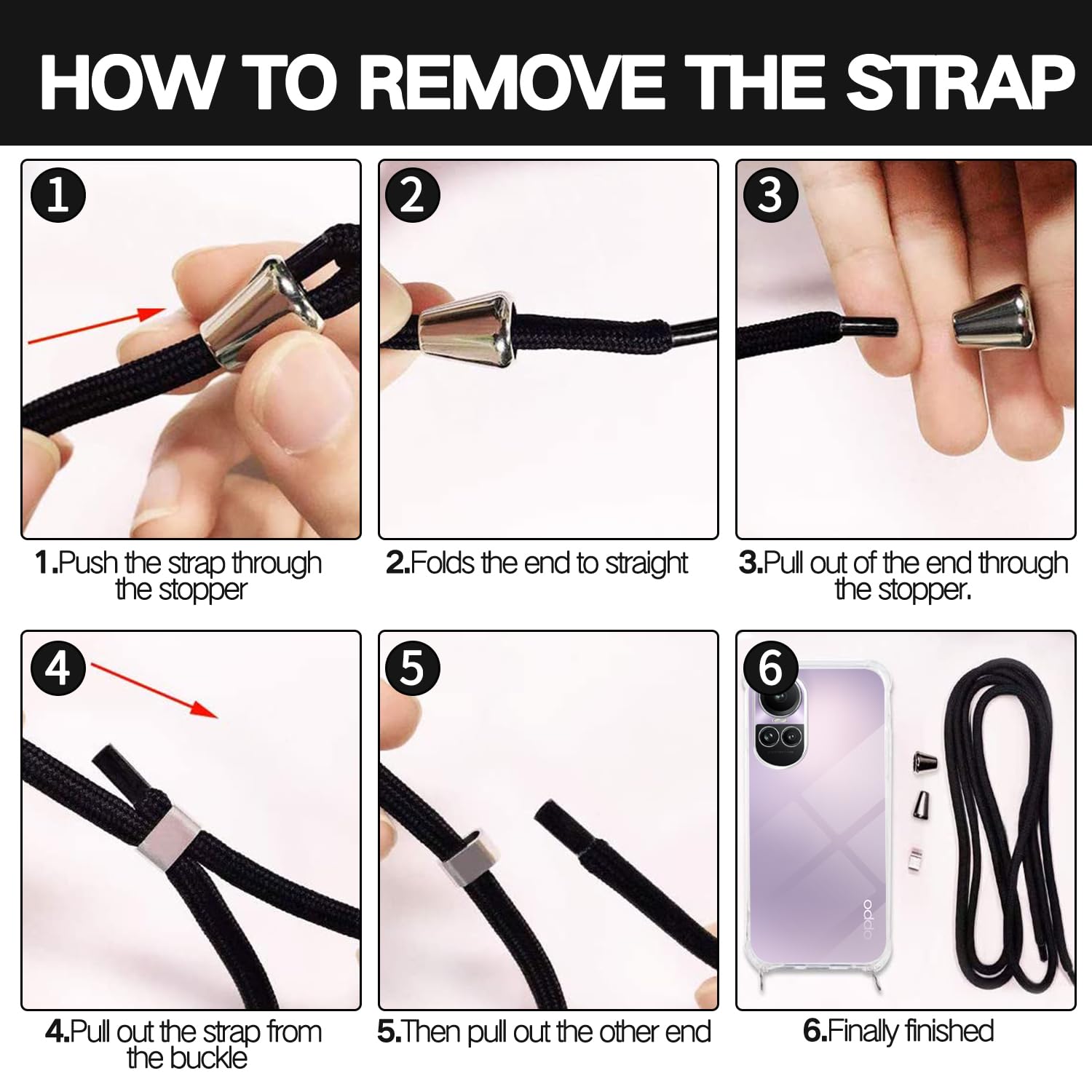 HOW TO REMOVE THE STRAP

1

2

3

1.Push the strap through the stopper

2.Folds the end to straight

3.Pull out of the end through the stopper.

4

5

6

oppo

4.Pull out the strap from the buckle

5.Then pull out the other end

6.Finally finished