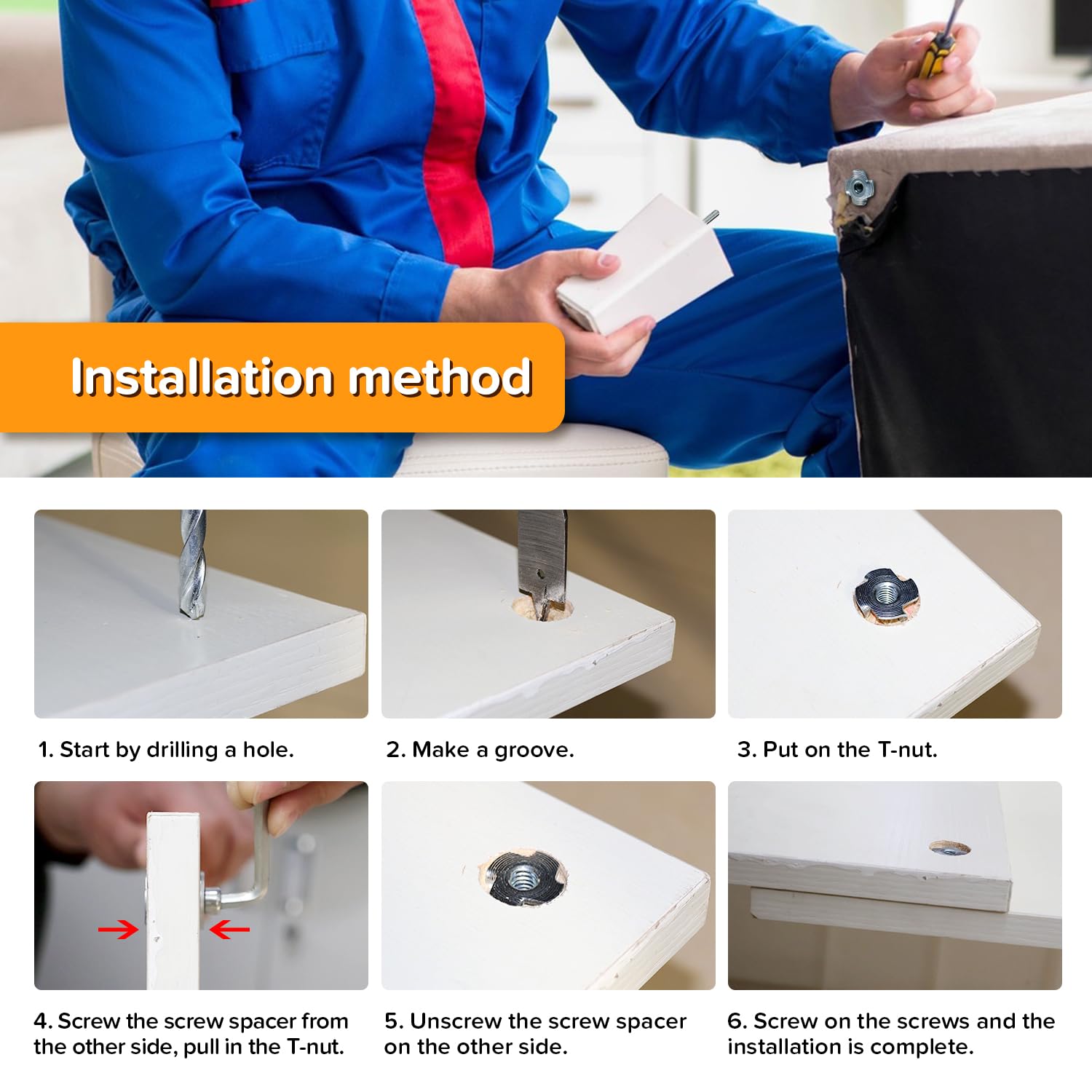 Installation method

1. Start by drilling a hole.

2. Make a groove.

3. Put on the T-nut.

4. Screw the screw spacer from the other side, pull in the T-nut.

5. Unscrew the screw spacer on the other side.

6. Screw on the screws and the installation is complete.