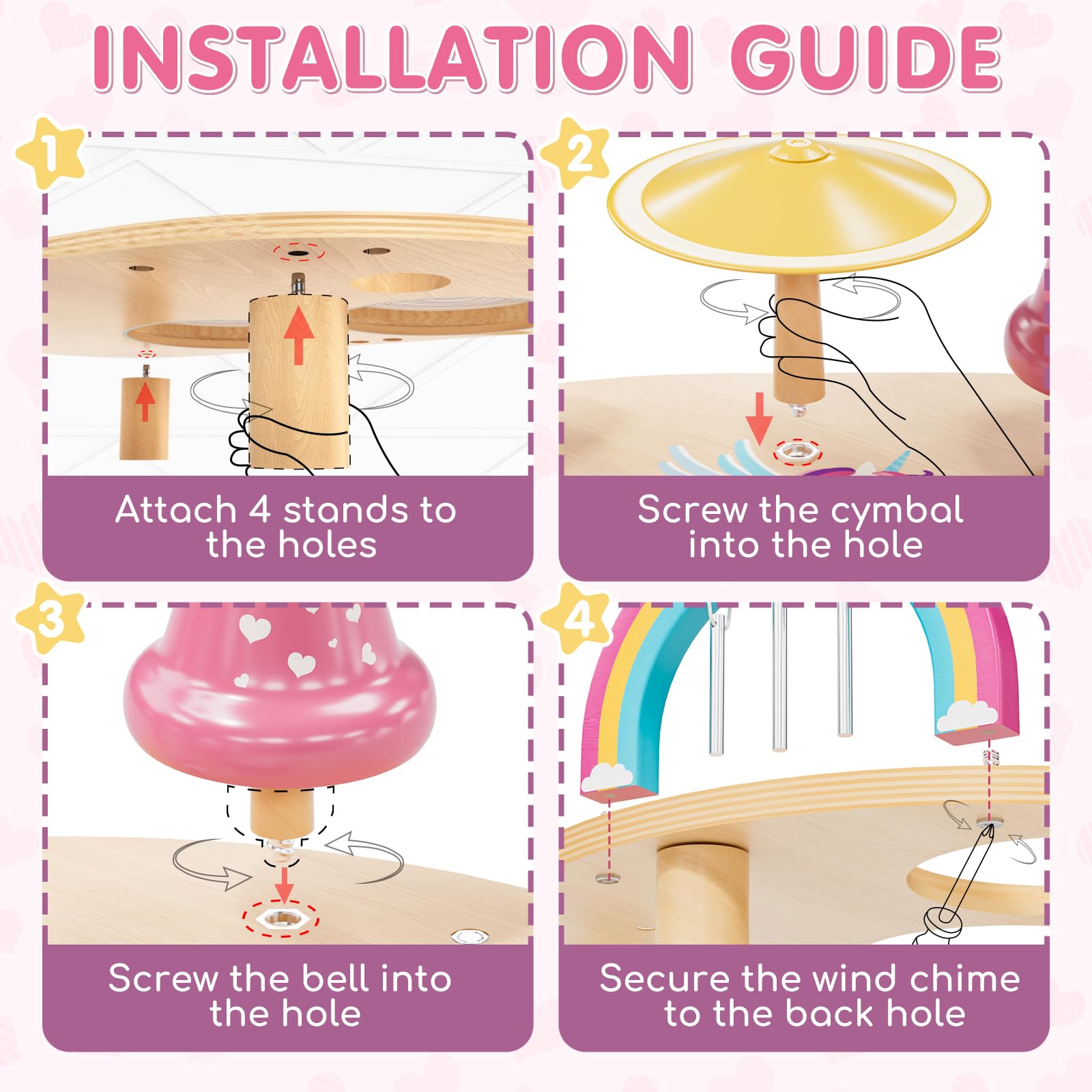 INSTALLATION GUIDE

1

Attach 4 stands to the holes

2

Screw the cymbal into the hole

3

Screw the bell into the hole

4

Secure the wind chime to the back hole