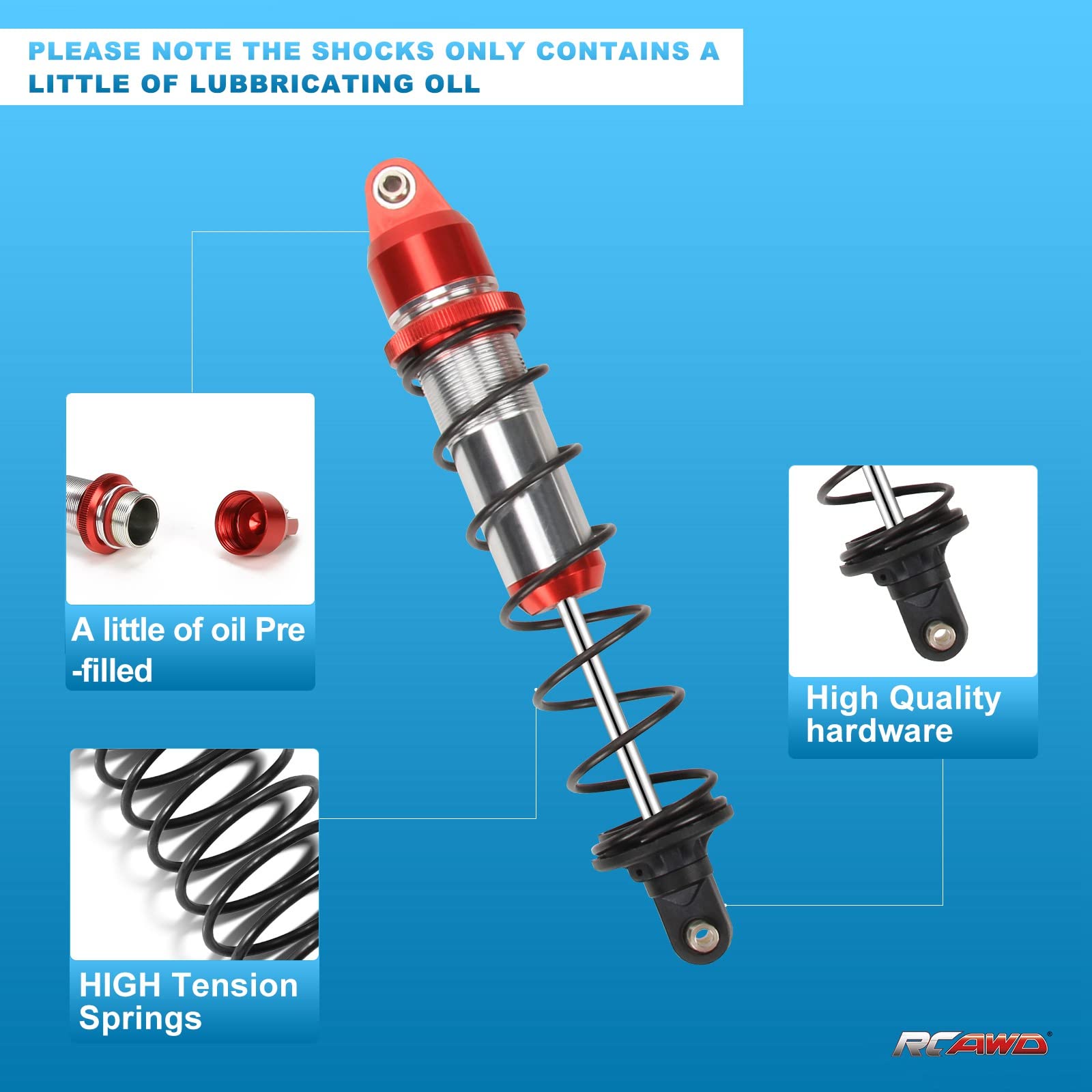 PLEASE NOTE THE SHOCKS ONLY CONTAINS A LITTLE OF LUBBRICATING OLL

A little of oil Pre -filled

High Quality hardware

HIGH Tension Springs

RCAWD