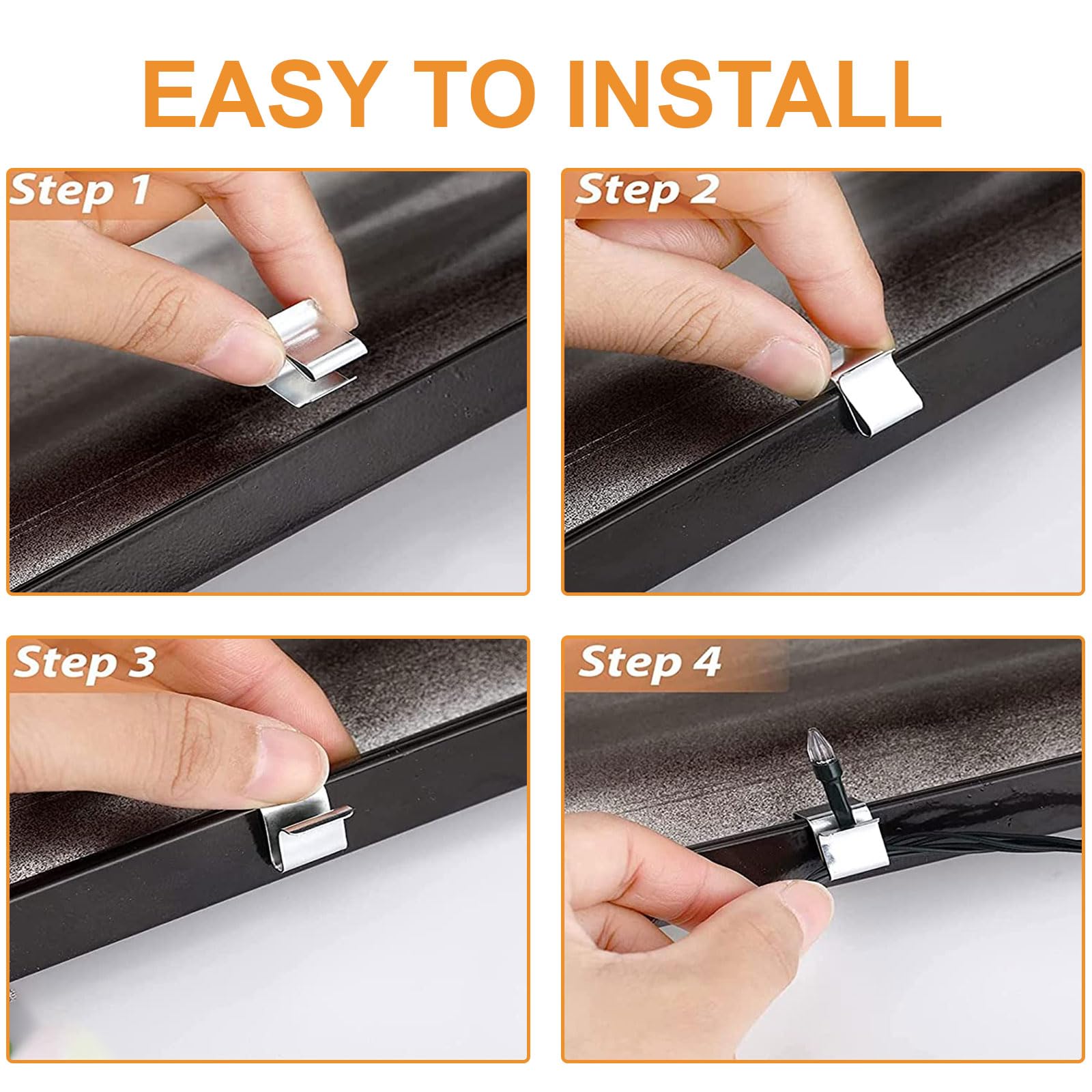 EASY TO INSTALL

Step 1

Step 2

Step 3

Step 4