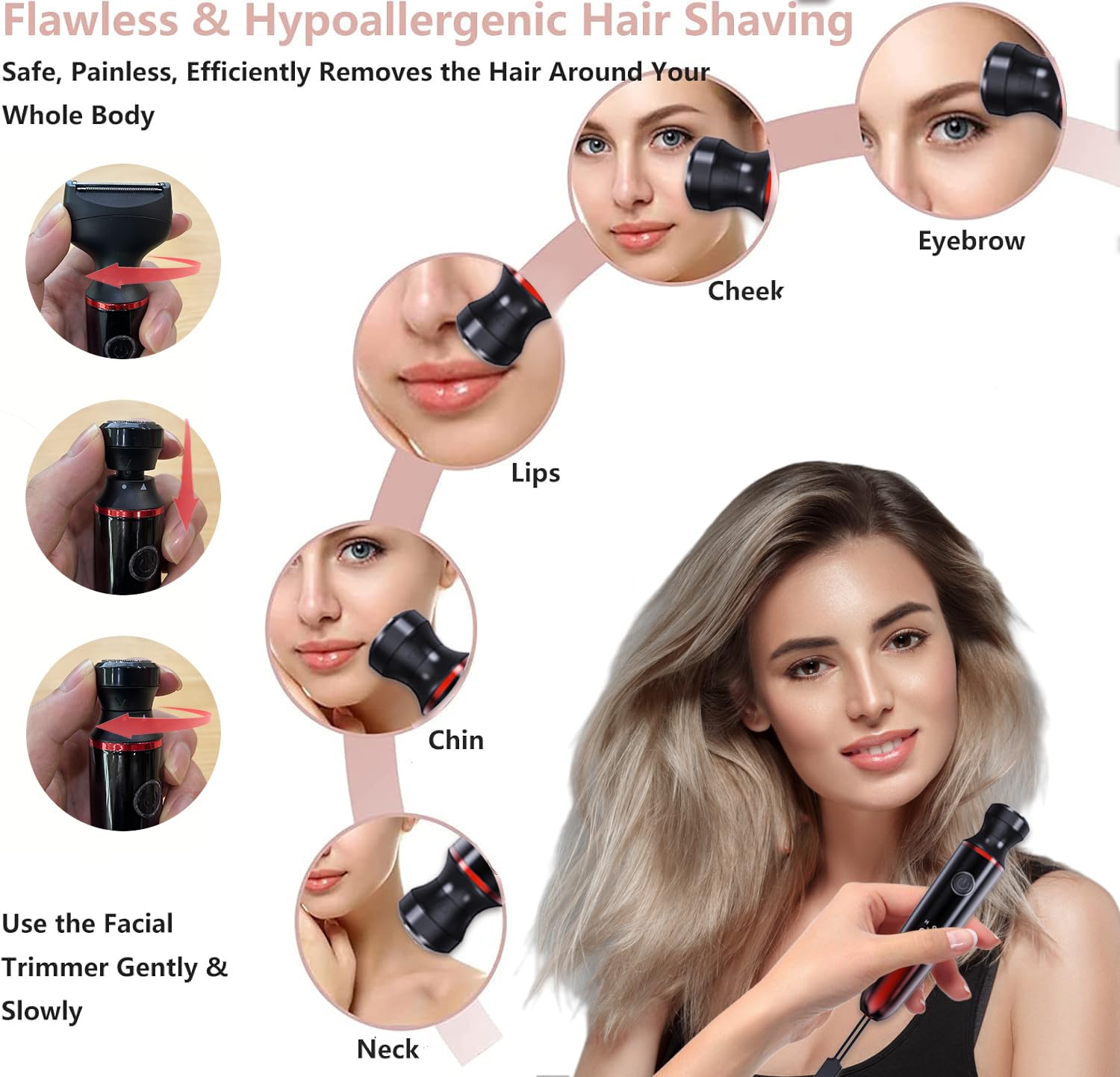 Flawless & Hypoallergenic Hair Shaving

Safe, Painless, Efficiently Removes the Hair Around Your Whole Body

Eyebrow

Cheek

Lips

Chin

Neck

Use the Facial Trimmer Gently & Slowly